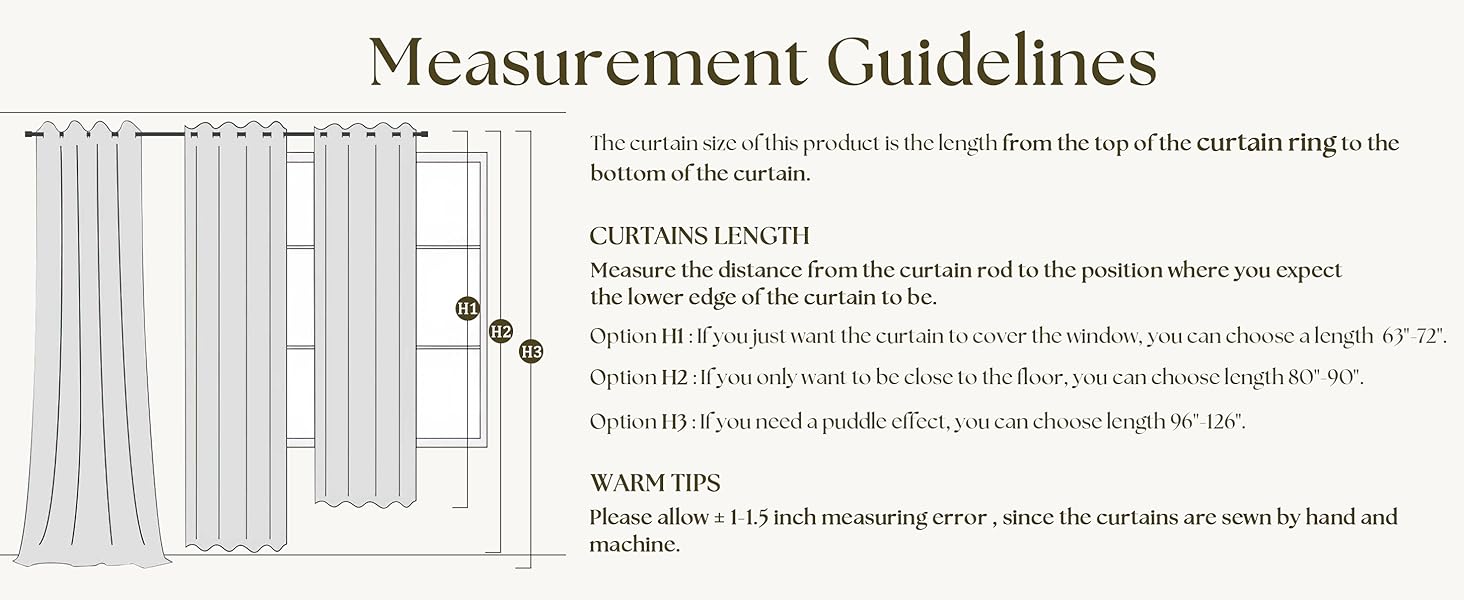 Measurement Guidelines

H1
H2
H3

The curtain size of this product is the length from the top of the curtain ring to the bottom of the curtain.

CURTAINS LENGTH
Measure the distance from the curtain rod to the position where you expect the lower edge of the curtain to be.

Option H1 : If you just want the curtain to cover the window, you can choose a length 63"-72".

Option H2 : If you only want to be close to the floor, you can choose length 80"-90".

Option H3 : If you need a puddle effect, you can choose length 96"-126".

WARM TIPS
Please allow ± 1-1.5 inch measuring error , since the curtains are sewn by hand and machine.