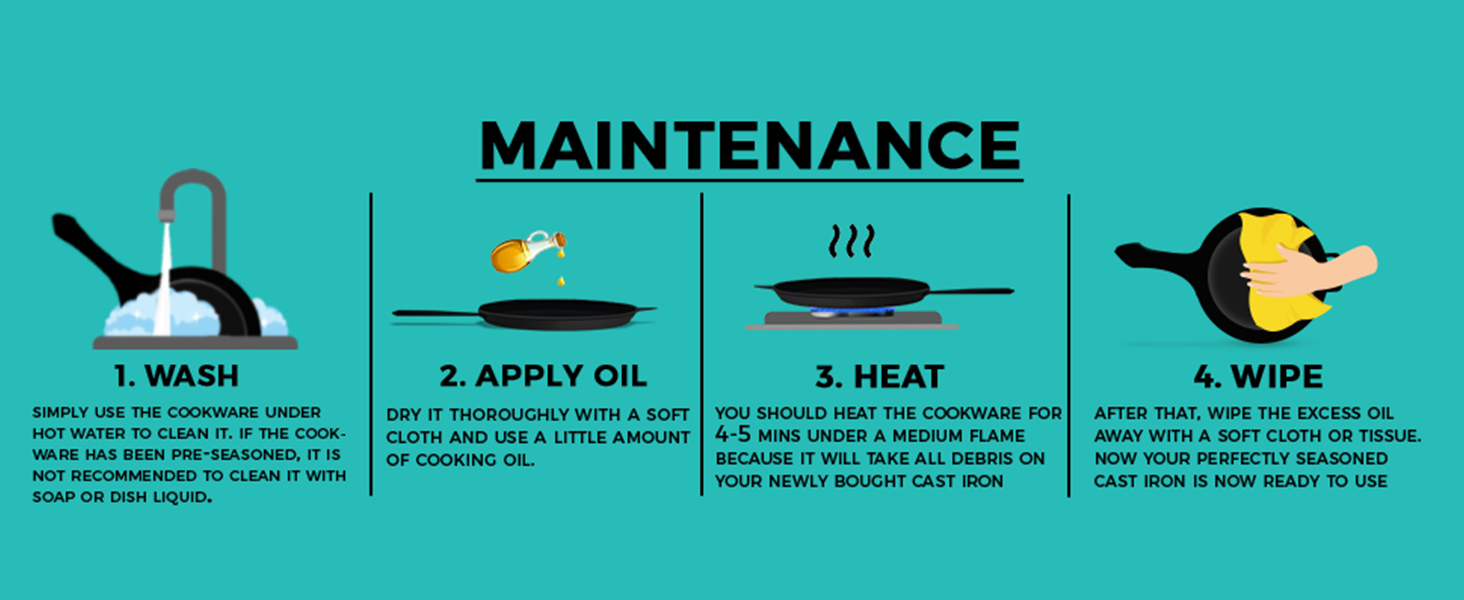 MAINTENANCE

1. WASH

SIMPLY USE THE COOKWARE UNDER HOT WATER TO CLEAN IT. IF THE COOKWARE HAS BEEN PRE-SEASONED, IT IS NOT RECOMMENDED TO CLEAN IT WITH SOAP OR DISH LIQUID.

2. APPLY OIL

DRY IT THOROUGHLY WITH A SOFT CLOTH AND USE A LITTLE AMOUNT OF COOKING OIL.

3. HEAT

YOU SHOULD HEAT THE COOKWARE FOR 4-5 MINS UNDER A MEDIUM FLAME BECAUSE IT WILL TAKE ALL DEBRIS ON YOUR NEWLY BOUGHT CAST IRON

4. WIPE

AFTER THAT, WIPE THE EXCESS OIL AWAY WITH A SOFT CLOTH OR TISSUE. NOW YOUR PERFECTLY SEASONED CAST IRON IS NOW READY TO USE