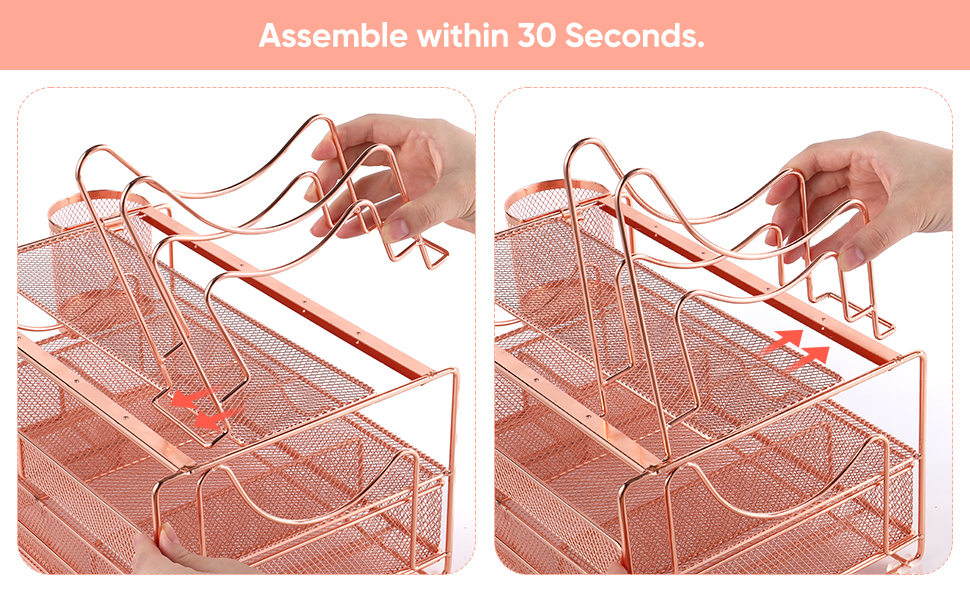 Assemble within 30 Seconds.