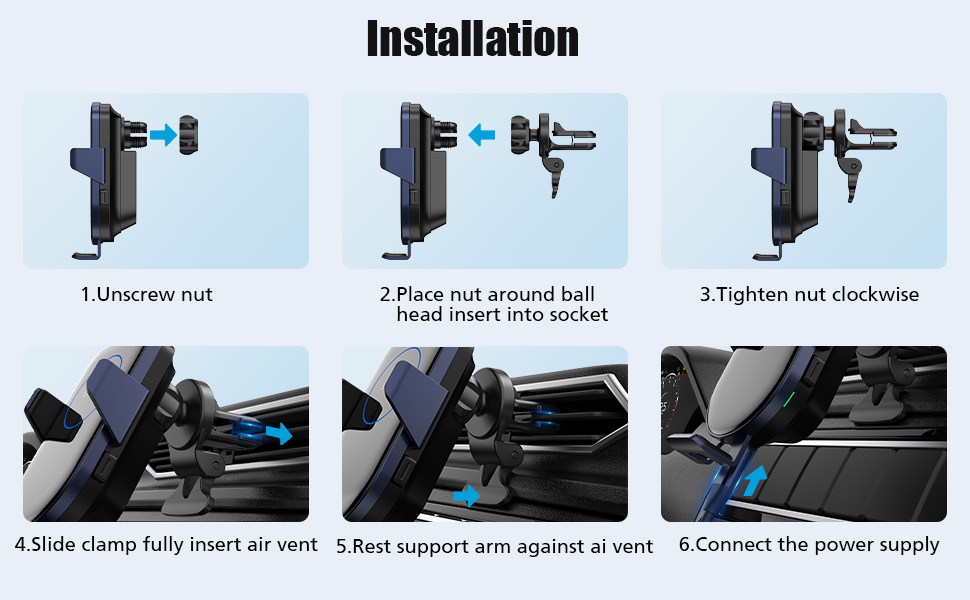 Installation

1.Unscrew nut

2.Place nut around ball head insert into socket

3.Tighten nut clockwise

4.Slide clamp fully insert air vent

5.Rest support arm against ai vent

6.Connect the power supply