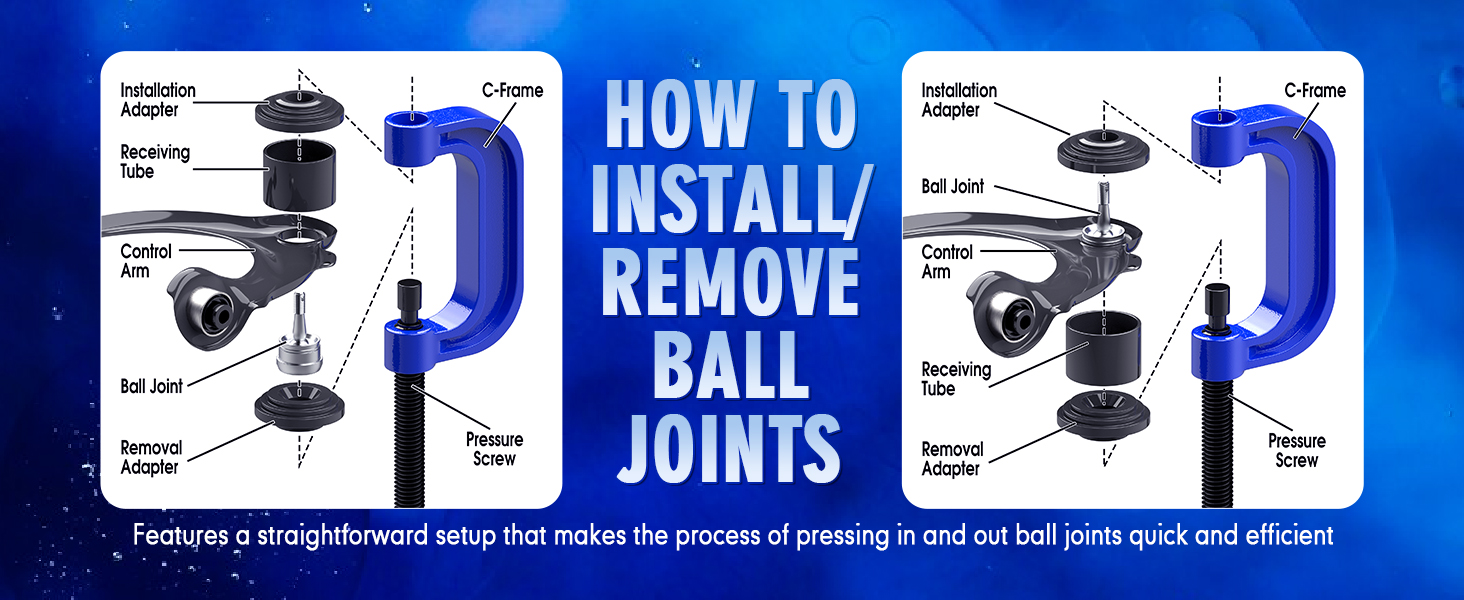 Installation Adapter

Receiving Tube

Control Arm

Ball Joint

Removal Adapter

C-Frame

Pressure Screw

HOW TO INSTALL/ REMOVE BALL JOINTS

Installation Adapter

Ball Joint

Control Arm

Receiving Tube

Removal Adapter

C-Frame

Pressure Screw

Features a straightforward setup that makes the process of pressing in and out ball joints quick and efficient