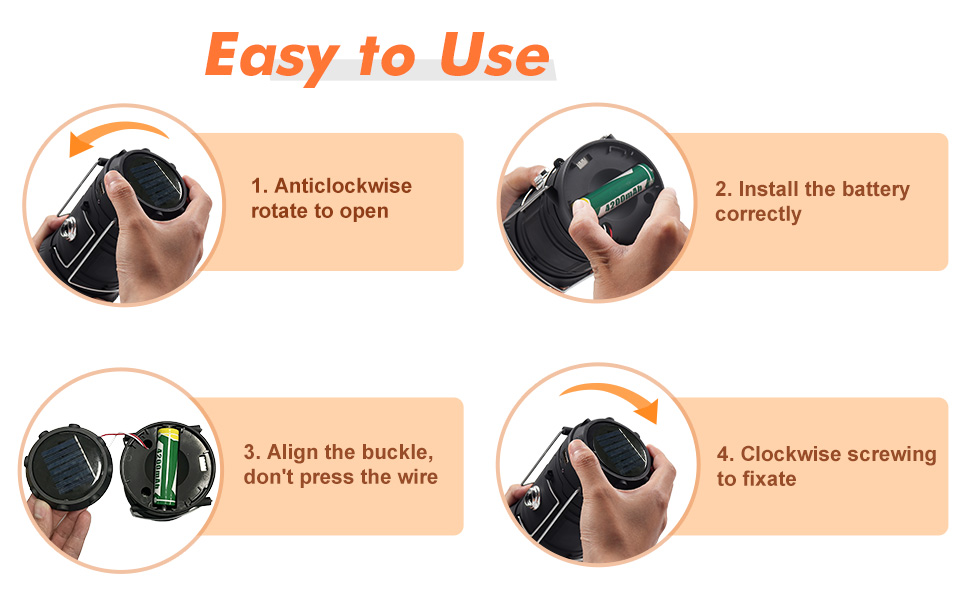 Easy to Use

1. Anticlockwise rotate to open

4200mAh

2. Install the battery correctly

3. Align the buckle, don't press the wire

4. Clockwise screwing to fixate