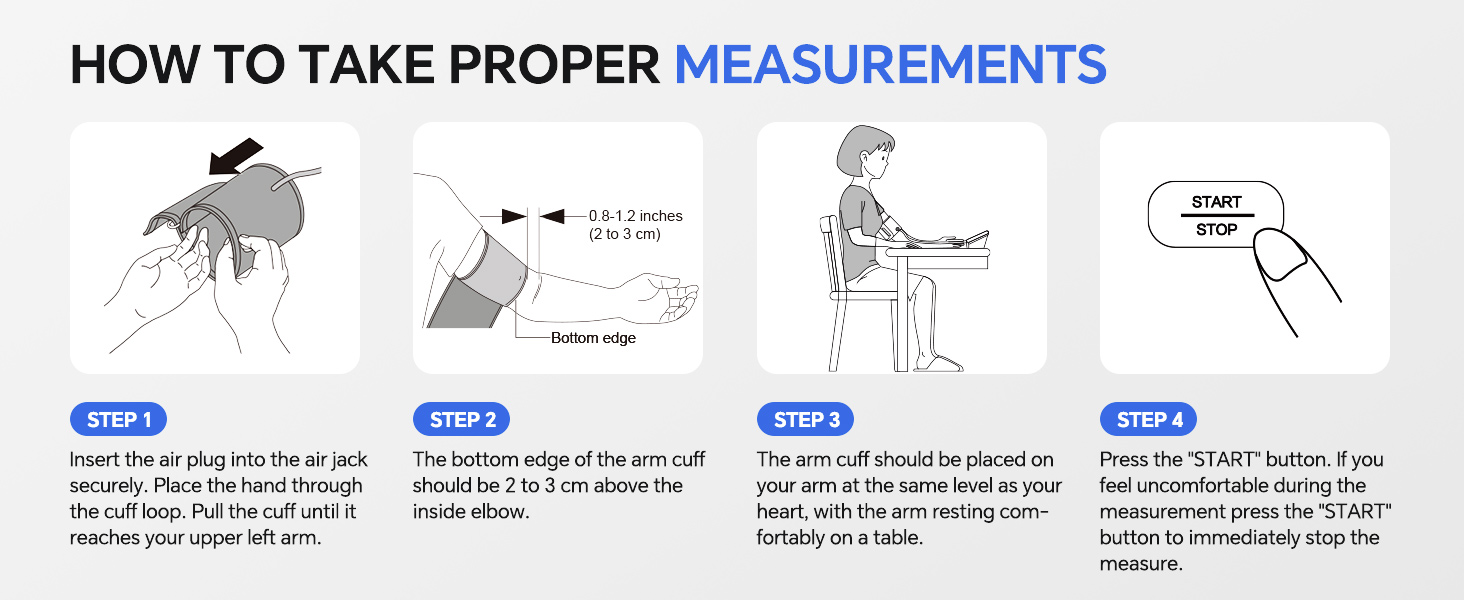 HOW TO TAKE PROPER MEASUREMENTS

0.8-1.2 inches (2 to 3 cm)

Bottom edge

START

STOP

STEP 1

Insert the air plug into the air jack securely. Place the hand through the cuff loop. Pull the cuff until it reaches your upper left arm.

STEP 2

The bottom edge of the arm cuff should be 2 to 3 cm above the inside elbow.

STEP 3

The arm cuff should be placed on your arm at the same level as your heart, with the arm resting comfortably on a table.

STEP 4

Press the "START" button. If you feel uncomfortable during the measurement press the "START" button to immediately stop the measure.