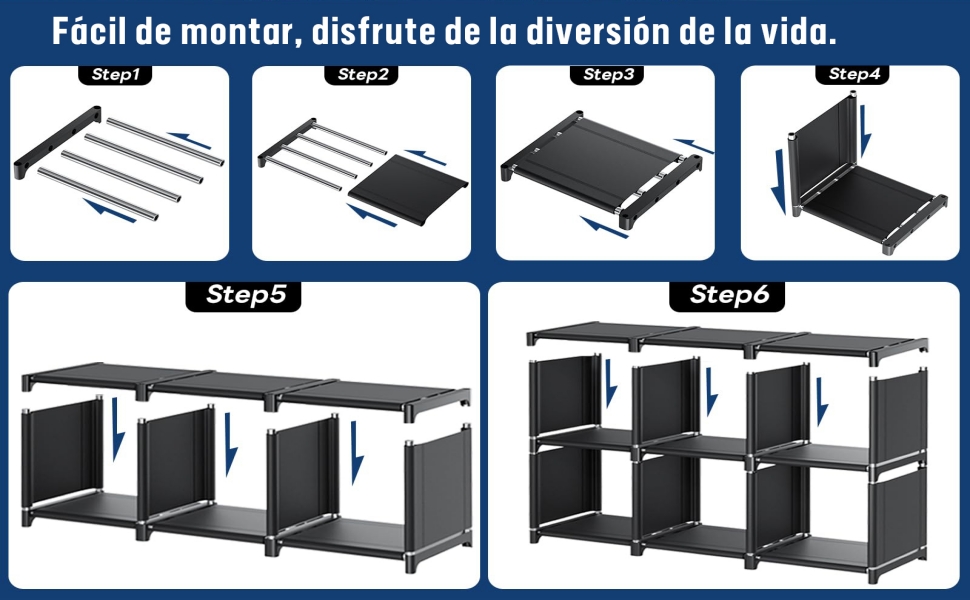 Fácil de montar, disfrute de la diversión de la vida.

Step1

Step2

Step3

Step4

Step5

Step6