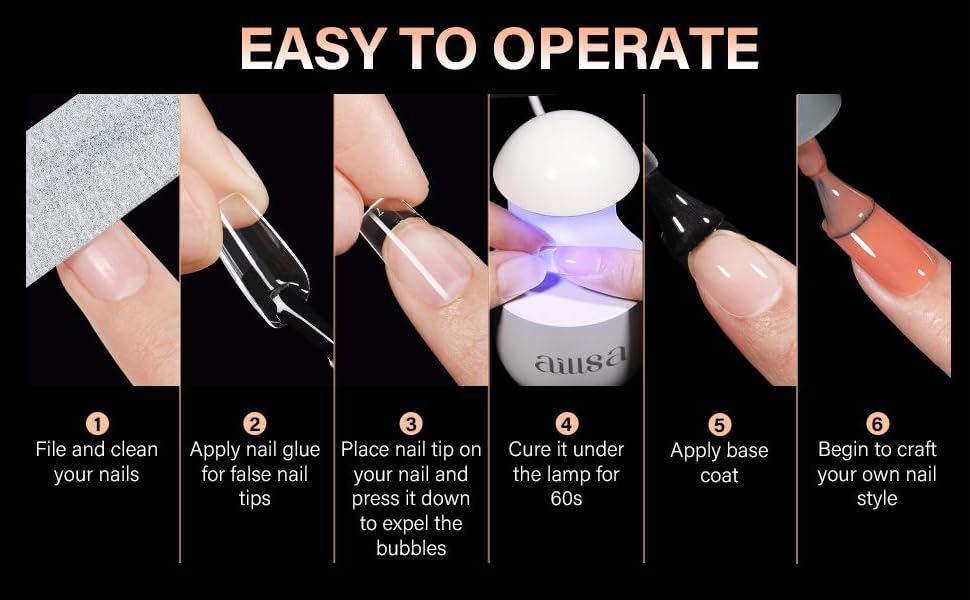 EASY TO OPERATE

aillsa

1
File and clean your nails

2
Apply nail glue for false nail tips

3
Place nail tip on your nail and press it down to expel the bubbles

4
Cure it under the lamp for 60s

5
Apply base coat

6
Begin to craft your own nail style