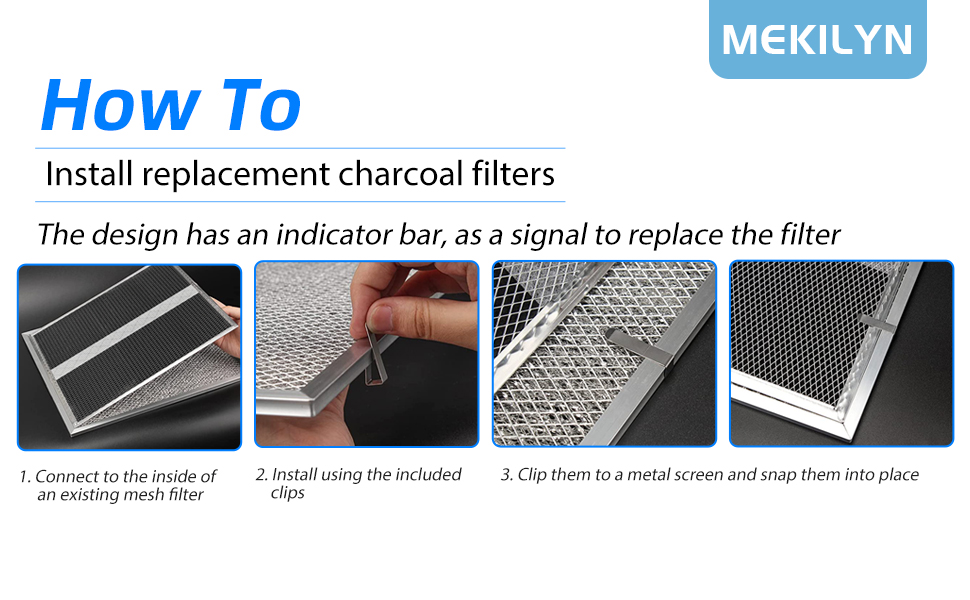 MEKILYN

How To

Install replacement charcoal filters

The design has an indicator bar, as a signal to replace the filter

1. Connect to the inside of an existing mesh filter

2. Install using the included clips

3. Clip them to a metal screen and snap them into place