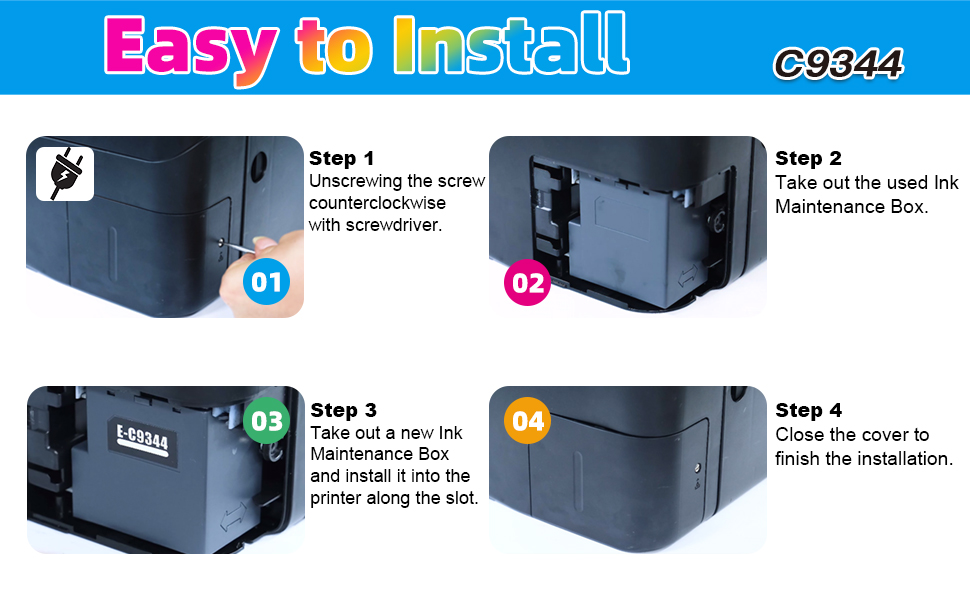 Easy to Install

C9344

01

Step 1
Unscrewing the screw counterclockwise with screwdriver.

02

Step 2
Take out the used Ink Maintenance Box.

E-C9344

03

Step 3
Take out a new Ink Maintenance Box and install it into the printer along the slot.

04

Step 4
Close the cover to finish the installation.