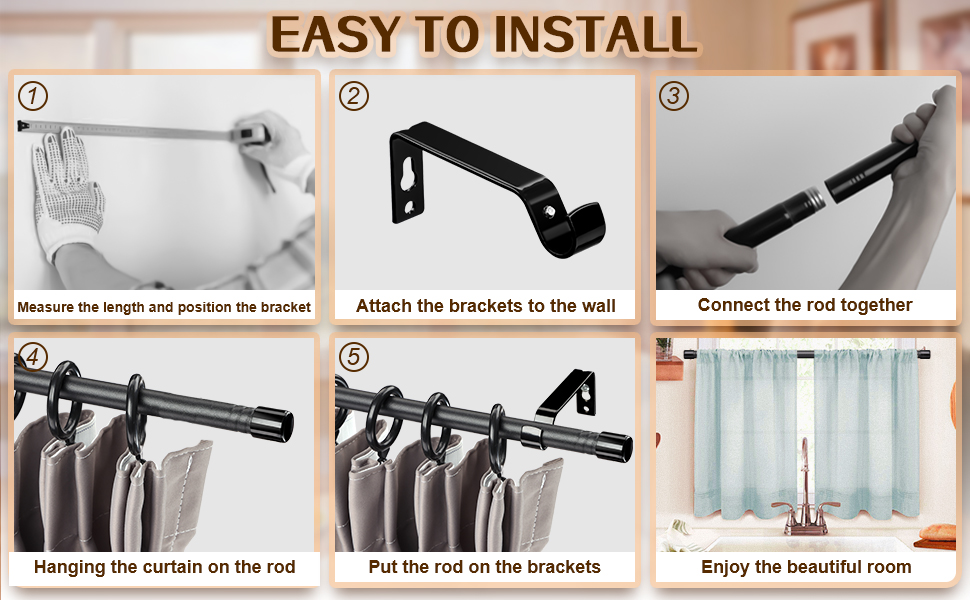 EASY TO INSTALL

1
Measure the length and position the bracket

2
Attach the brackets to the wall

3
Connect the rod together

4
Hanging the curtain on the rod

5
Put the rod on the brackets

Enjoy the beautiful room