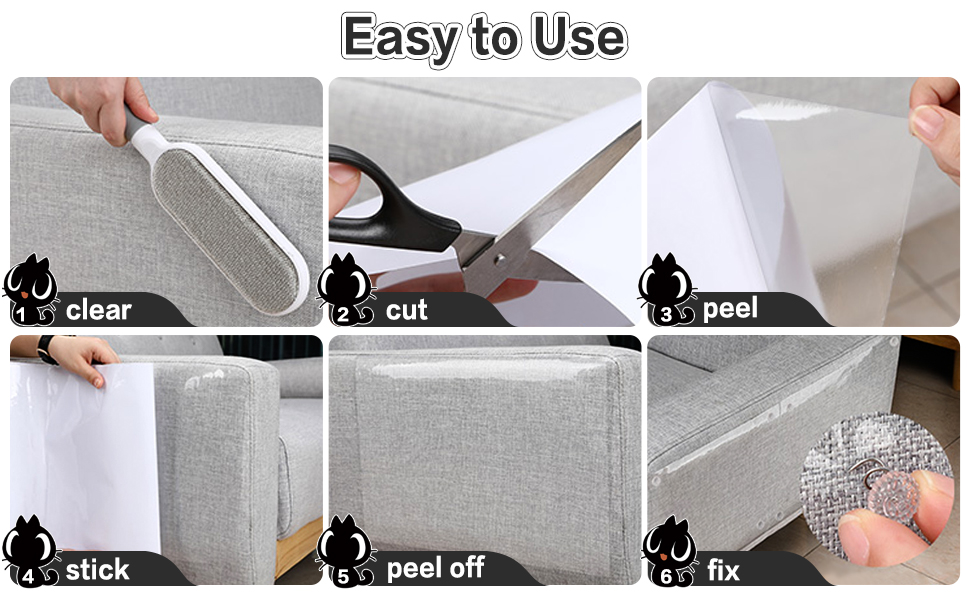 Easy to Use

1 clear

2 cut

3 peel

4 stick

5 peel off

6 fix