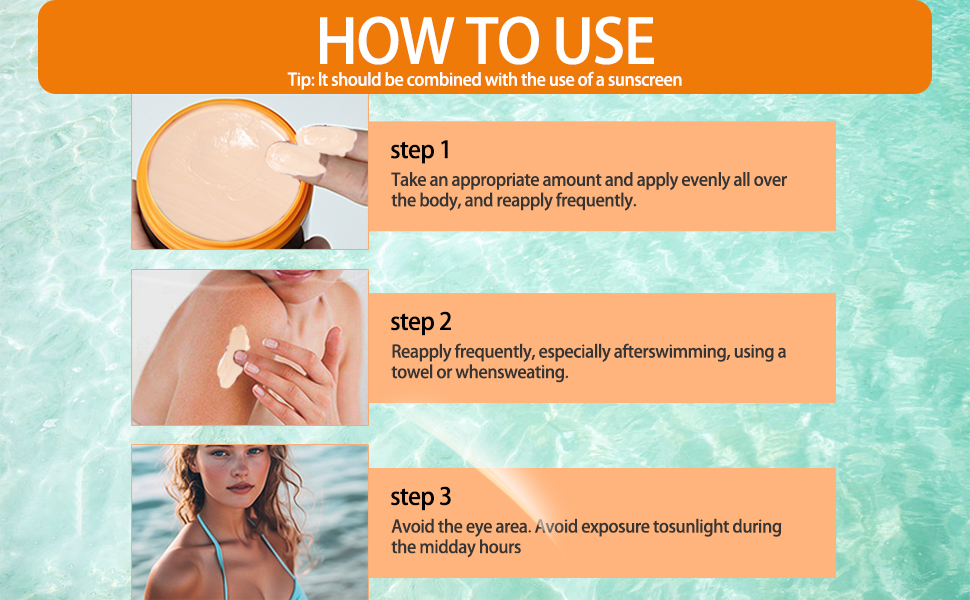 HOW TO USE
Tip: It should be combined with the use of a sunscreen

step 1
Take an appropriate amount and apply evenly all over the body, and reapply frequently.

step 2
Reapply frequently, especially afterswimming, using a towel or whensweating.

step 3
Avoid the eye area. Avoid exposure tosunlight during the midday hours