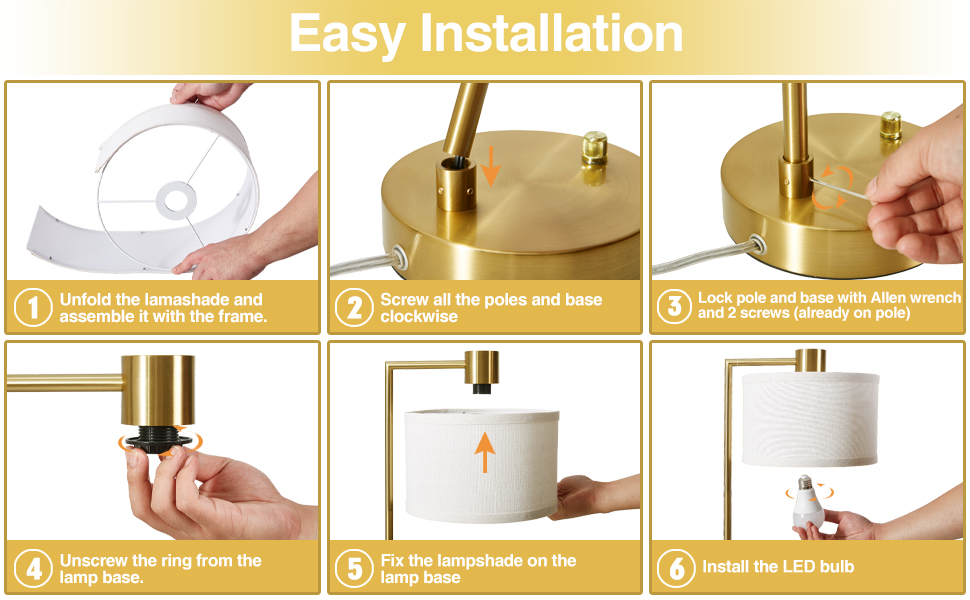 Easy Installation

1 Unfold the lamashade and assemble it with the frame.

2 Screw all the poles and base clockwise

3 Lock pole and base with Allen wrench and 2 screws (already on pole)

4 Unscrew the ring from the lamp base.

5 Fix the lampshade on the lamp base

6 Install the LED bulb