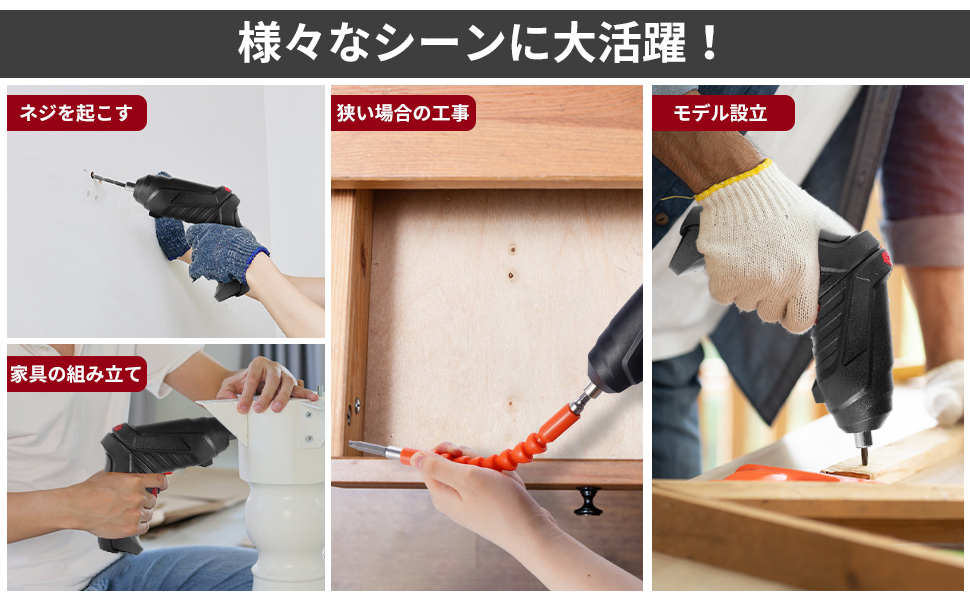 様々なシーンに大活躍！

ネジを起こす

家具の組み立て

狭い場合の工事

モデル設立