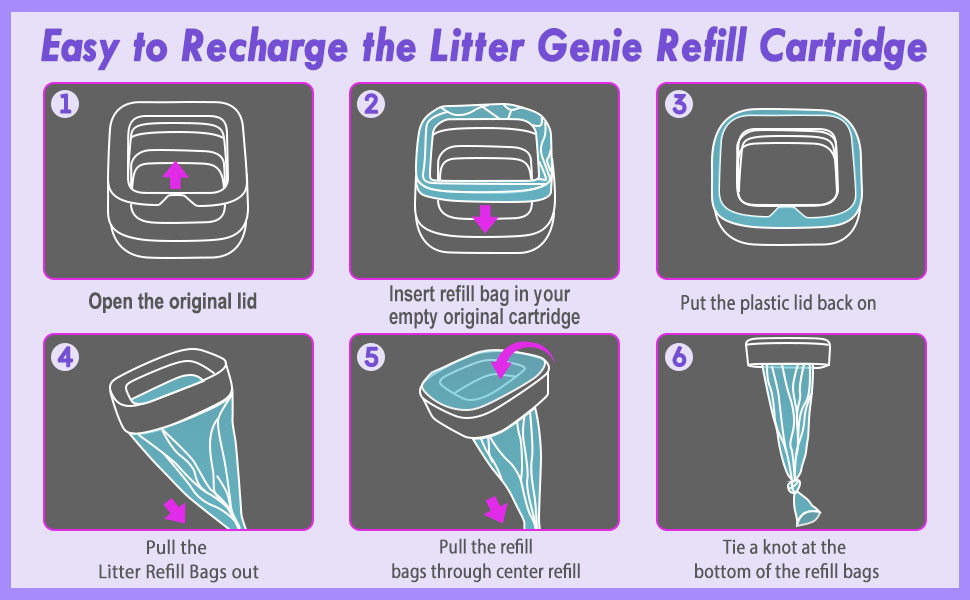 Easy to Recharge the Litter Genie Refill Cartridge

1

Open the original lid

2

Insert refill bag in your empty original cartridge

3

Put the plastic lid back on

4

Pull the Litter Refill Bags out

5

Pull the refill bags through center refill

6

Tie a knot at the bottom of the refill bags