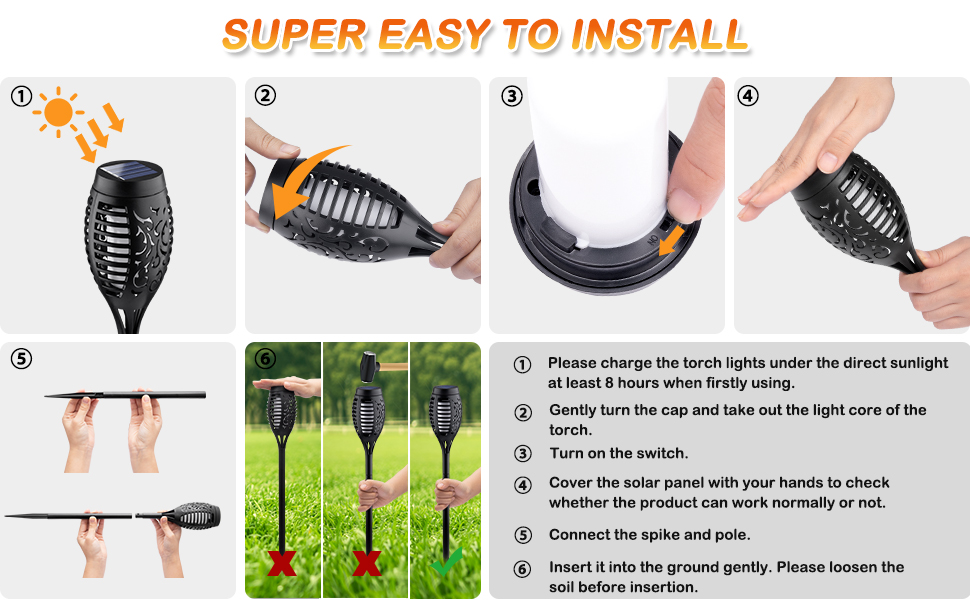 SUPER EASY TO INSTALL

①

②

③

④

⑤

⑥

① Please charge the torch lights under the direct sunlight at least 8 hours when firstly using.

② Gently turn the cap and take out the light core of the torch.

③ Turn on the switch.

④ Cover the solar panel with your hands to check whether the product can work normally or not.

⑤ Connect the spike and pole.

⑥ Insert it into the ground gently. Please loosen the soil before insertion.