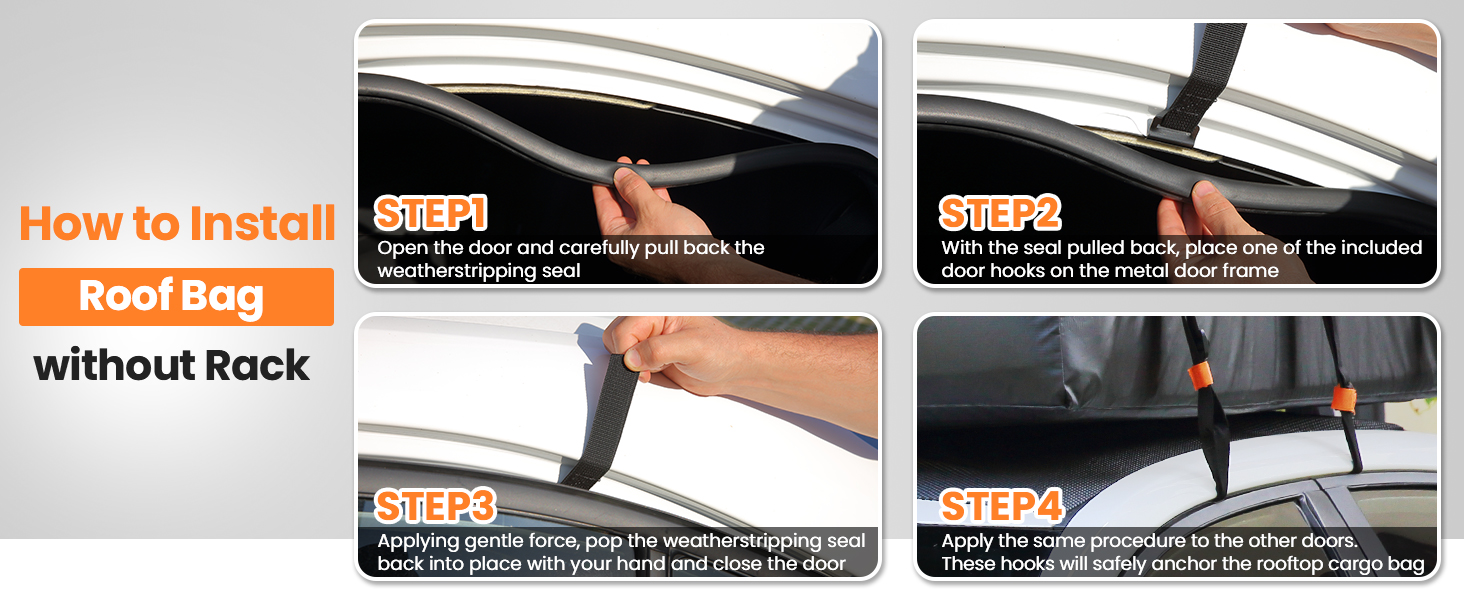 How to Install
Roof Bag
without Rack

STEP1
Open the door and carefully pull back the weatherstripping seal

STEP2
With the seal pulled back, place one of the included door hooks on the metal door frame

STEP3
Applying gentle force, pop the weatherstripping seal back into place with your hand and close the door

STEP4
Apply the same procedure to the other doors. These hooks will safely anchor the rooftop cargo bag