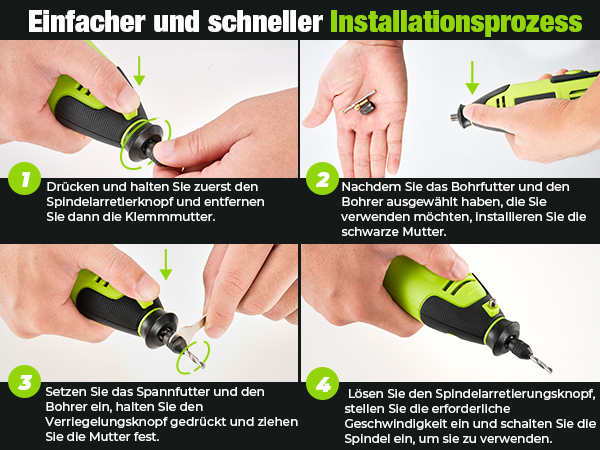 Einfacher und schneller Installationsprozess

1
Drücken und halten Sie zuerst den Spindelarretierknopf und entfernen Sie dann die Klemmmutter.

2
Nachdem Sie das Bohrfutter und den Bohrer ausgewählt haben, die Sie verwenden möchten, installieren Sie die schwarze Mutter.

3
Setzen Sie das Spannfutter und den Bohrer ein, halten Sie den Verriegelungsknopf gedrückt und ziehen Sie die Mutter fest.

4
Lösen Sie den Spindelarretierungsknopf, stellen Sie die erforderliche Geschwindigkeit ein und schalten Sie die Spindel ein, um sie zu verwenden.