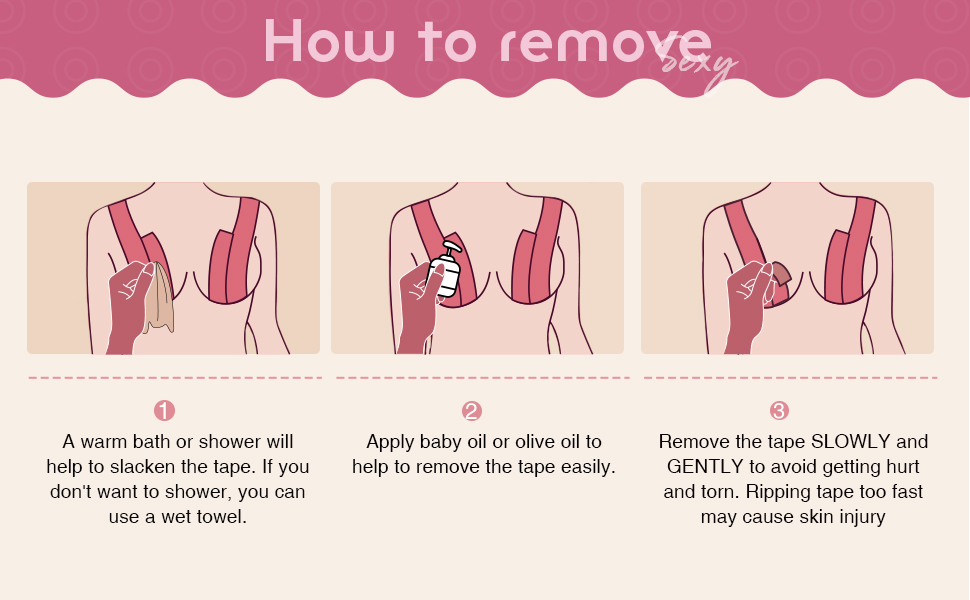 How to remove
sexy

1
A warm bath or shower will help to slacken the tape. If you don't want to shower, you can use a wet towel.

2
Apply baby oil or olive oil to help to remove the tape easily.

3
Remove the tape SLOWLY and GENTLY to avoid getting hurt and torn. Ripping tape too fast may cause skin injury