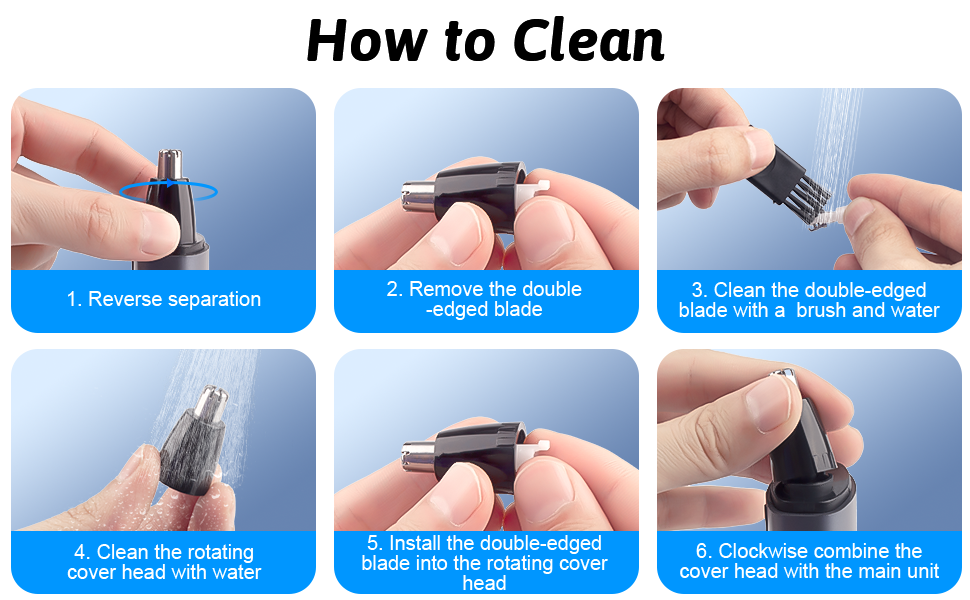 How to Clean

1. Reverse separation

2. Remove the double -edged blade

3. Clean the double-edged blade with a  brush and water

4. Clean the rotating cover head with water

5. Install the double-edged blade into the rotating cover head

6. Clockwise combine the cover head with the main unit