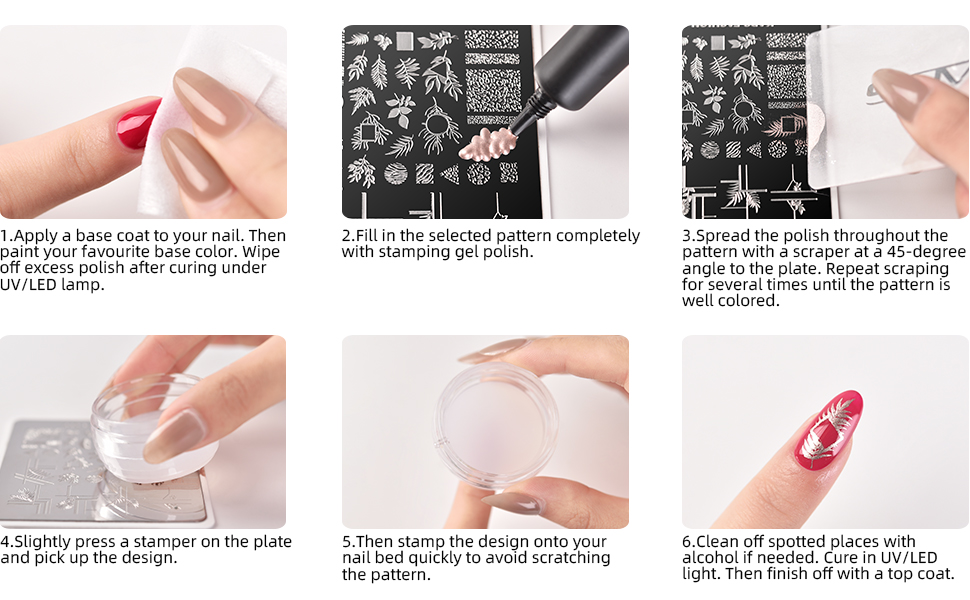 1.Apply a base coat to your nail. Then paint your favourite base color. Wipe off excess polish after curing under UV/LED lamp.

2.Fill in the selected pattern completely with stamping gel polish.

3.Spread the polish throughout the pattern with a scraper at a 45-degree angle to the plate. Repeat scraping for several times until the pattern is well colored.

4.Slightly press a stamper on the plate and pick up the design.

5.Then stamp the design onto your nail bed quickly to avoid scratching the pattern.

6.Clean off spotted places with alcohol if needed. Cure in UV/LED light. Then finish off with a top coat.