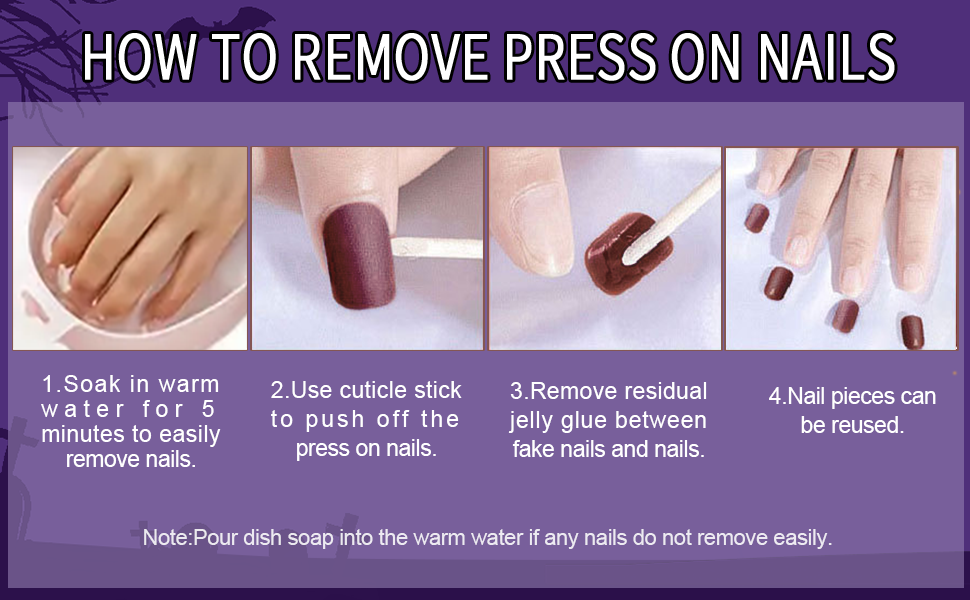 HOW TO REMOVE PRESS ON NAILS

1.Soak in warm water for 5 minutes to easily remove nails.

2.Use cuticle stick to push off the press on nails.

3.Remove residual jelly glue between fake nails and nails.

4.Nail pieces can be reused.

Note:Pour dish soap into the warm water if any nails do not remove easily.