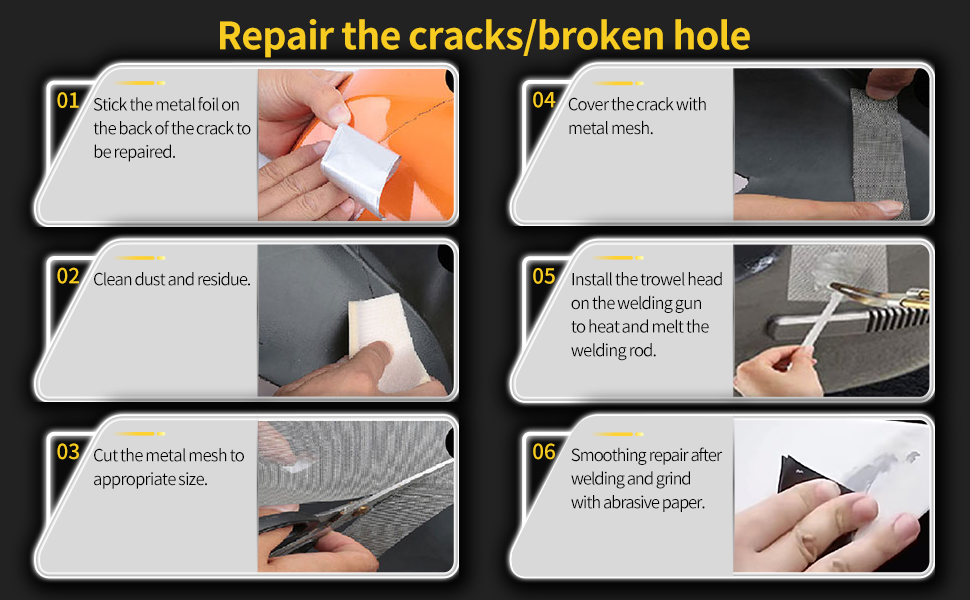 Repair the cracks/broken hole

01 Stick the metal foil on the back of the crack to be repaired.

02 Clean dust and residue.

03 Cut the metal mesh to appropriate size.

04 Cover the crack with metal mesh.

05 Install the trowel head on the welding gun to heat and melt the welding rod.

06 Smoothing repair after welding and grind with abrasive paper.