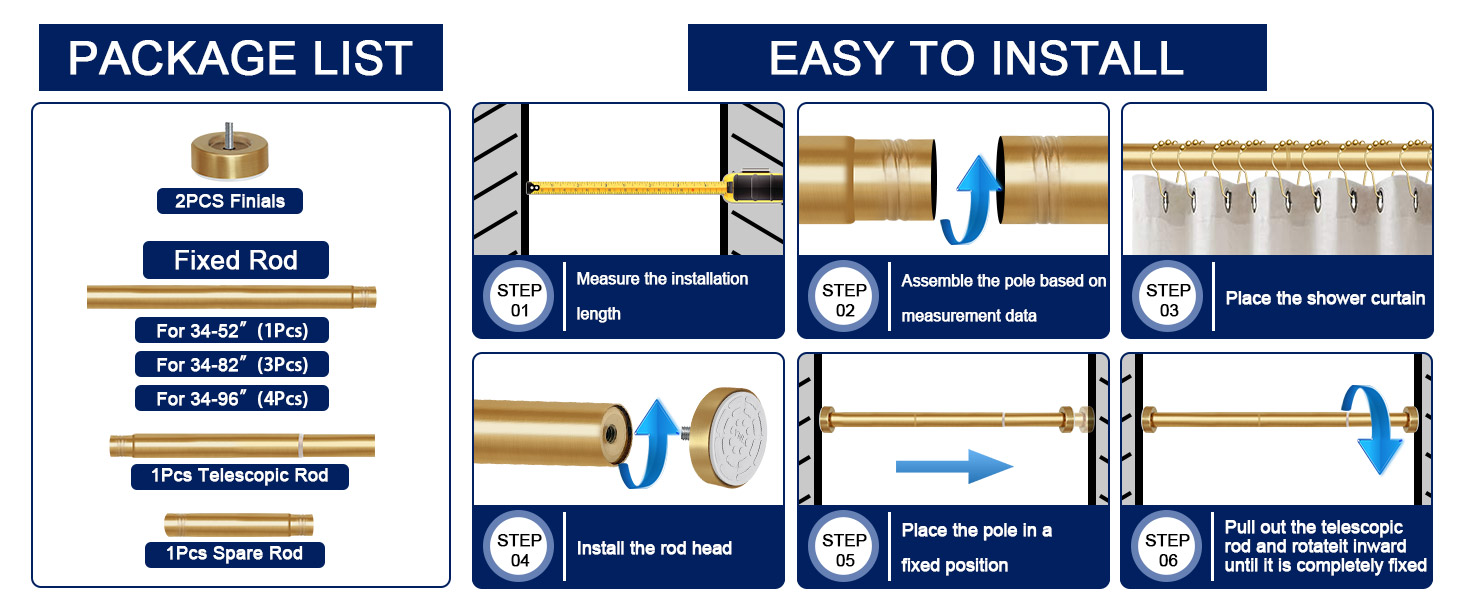 PACKAGE LIST

2PCS Finials

Fixed Rod

For 34-52″ (1Pcs)

For 34-82″ (3Pcs)

For 34-96″ (4Pcs)

1Pcs Telescopic Rod

1Pcs Spare Rod

EASY TO INSTALL

STEP 01 Measure the installation length

STEP 02 Assemble the pole based on measurement data

STEP 03 Place the shower curtain

STEP 04 Install the rod head

STEP 05 Place the pole in a fixed position

STEP 06 Pull out the telescopic rod and rotateit inward until it is completely fixed