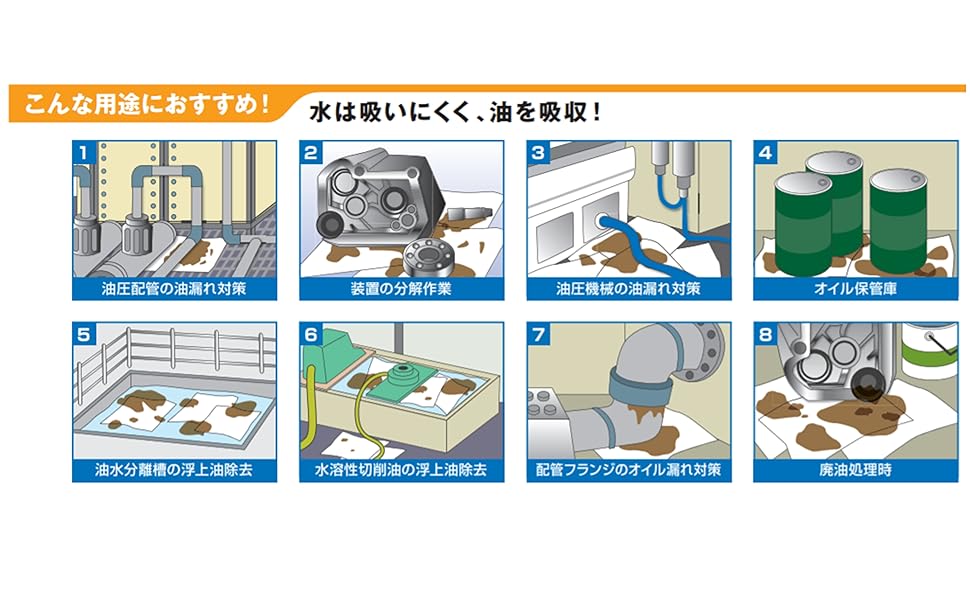 こんな用途におすすめ！

水は吸いにくく、油を吸収！

1
油圧配管の油漏れ対策

2
装置の分解作業

3
油圧機械の油漏れ対策

4
オイル保管庫

5
油水分離槽の浮上油除去

6
水溶性切削油の浮上油除去

7
配管フランジのオイル漏れ対策

8
廃油処理時