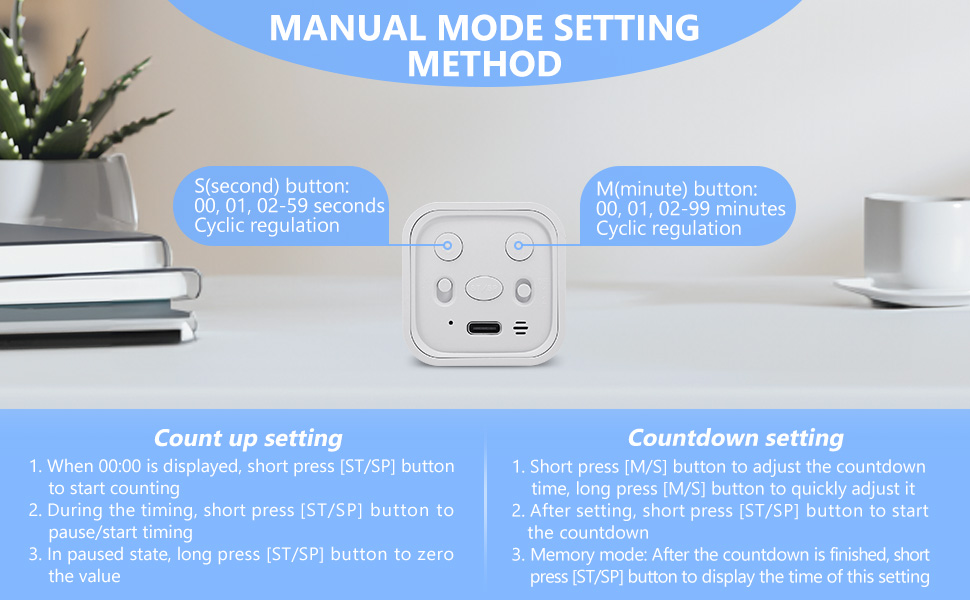 MANUAL MODE SETTING METHOD

S(second) button:
00, 01, 02-59 seconds
Cyclic regulation

M(minute) button:
00, 01, 02-99 minutes
Cyclic regulation

Count up setting

1. When 00:00 is displayed, short press [ST/SP] button to start counting
2. During the timing, short press [ST/SP] button to pause/start timing
3. In paused state, long press [ST/SP] button to zero the value

Countdown setting

1. Short press [M/S] button to adjust the countdown time, long press [M/S] button to quickly adjust it
2. After setting, short press [ST/SP] button to start the countdown
3. Memory mode: After the countdown is finished, short press [ST/SP] button to display the time of this setting