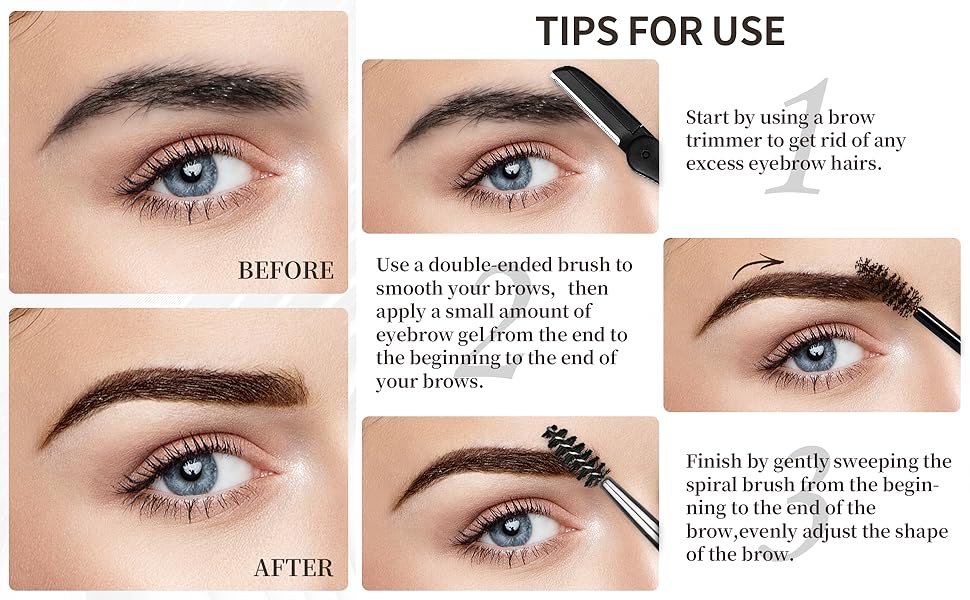 BEFORE

AFTER

TIPS FOR USE

1

Start by using a brow trimmer to get rid of any excess eyebrow hairs.

2

Use a double-ended brush to smooth your brows,  then apply a small amount of eyebrow gel from the end to the beginning to the end of your brows.

3

Finish by gently sweeping the spiral brush from the beginning to the end of the brow,evenly adjust the shape of the brow.