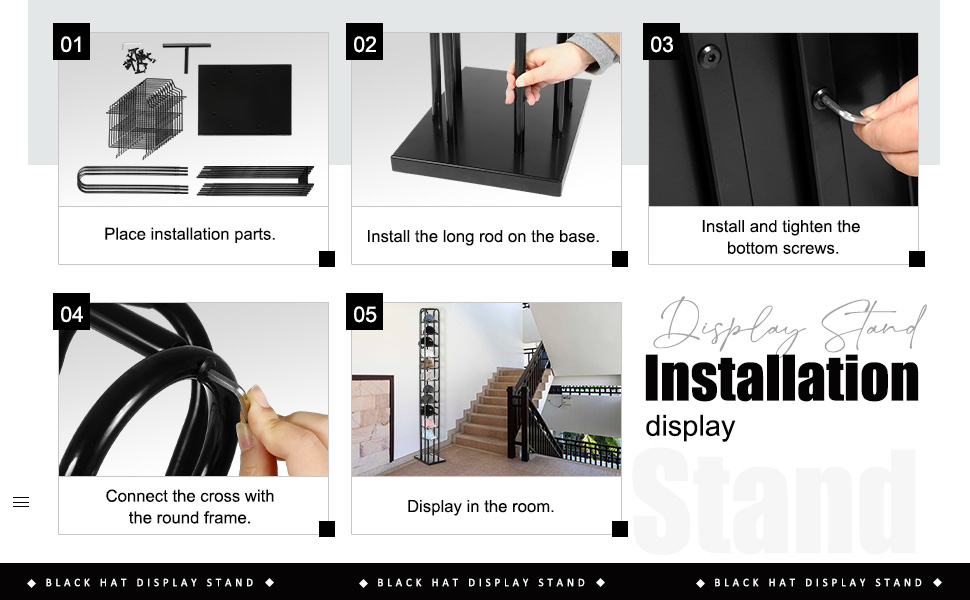 01

Place installation parts.

02

Install the long rod on the base.

03

Install and tighten the bottom screws.

04

Connect the cross with the round frame.

05

Display in the room.

Display Stand

Installation

display

Stand

◆ BLACK HAT DISPLAY STAND ◆ ◆ BLACK HAT DISPLAY STAND ◆ ◆ BLACK HAT DISPLAY STAND ◆