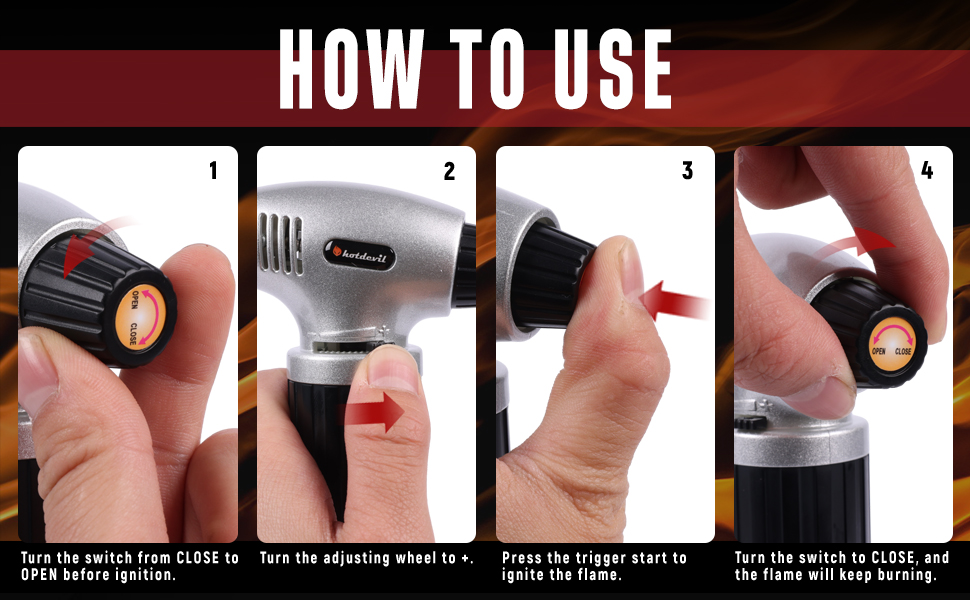 HOW TO USE

1

OPEN
CLOSE

Turn the switch from CLOSE to OPEN before ignition.

2

hotdevil

Turn the adjusting wheel to +.

3

Press the trigger start to ignite the flame.

4

OPEN CLOSE

Turn the switch to CLOSE, and the flame will keep burning.