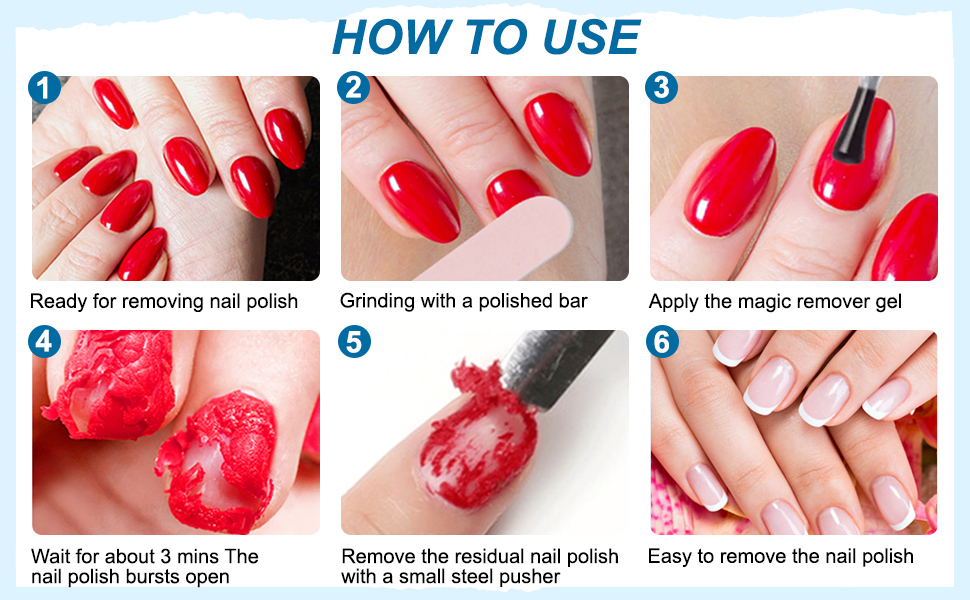 HOW TO USE

1

Ready for removing nail polish

2

Grinding with a polished bar

3

Apply the magic remover gel

4

Wait for about 3 mins The nail polish bursts open

5

Remove the residual nail polish with a small steel pusher

6

Easy to remove the nail polish