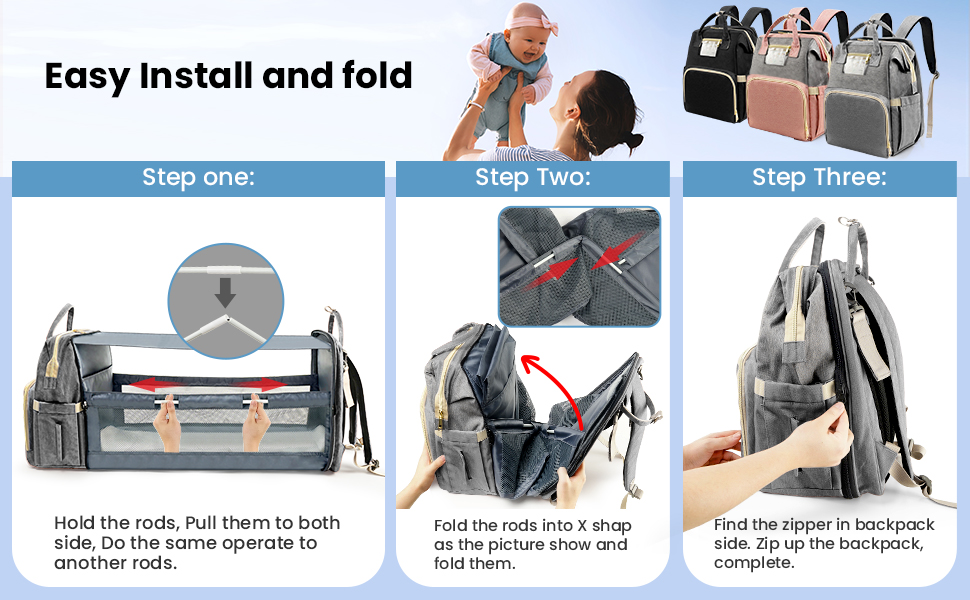 Easy Install and fold

Step one:

Hold the rods, Pull them to both side, Do the same operate to another rods.

Step Two:

Fold the rods into X shap as the picture show and fold them.

Step Three:

Find the zipper in backpack side. Zip up the backpack, complete.