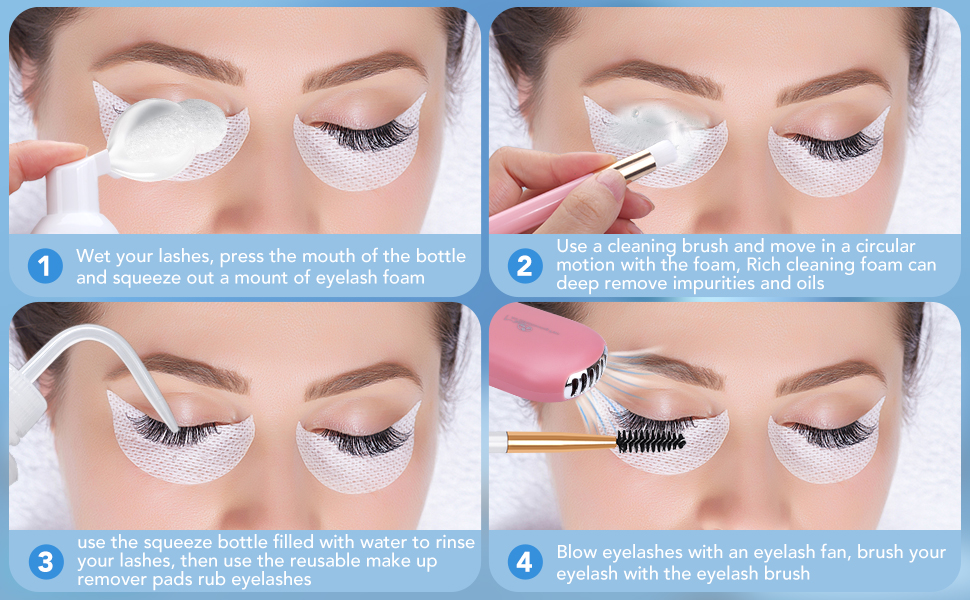 1 Wet your lashes, press the mouth of the bottle and squeeze out a mount of eyelash foam

2 Use a cleaning brush and move in a circular motion with the foam, Rich cleaning foam can deep remove impurities and oils

3 use the squeeze bottle filled with water to rinse your lashes, then use the reusable make up remover pads rub eyelashes

4 Blow eyelashes with an eyelash fan, brush your eyelash with the eyelash brush