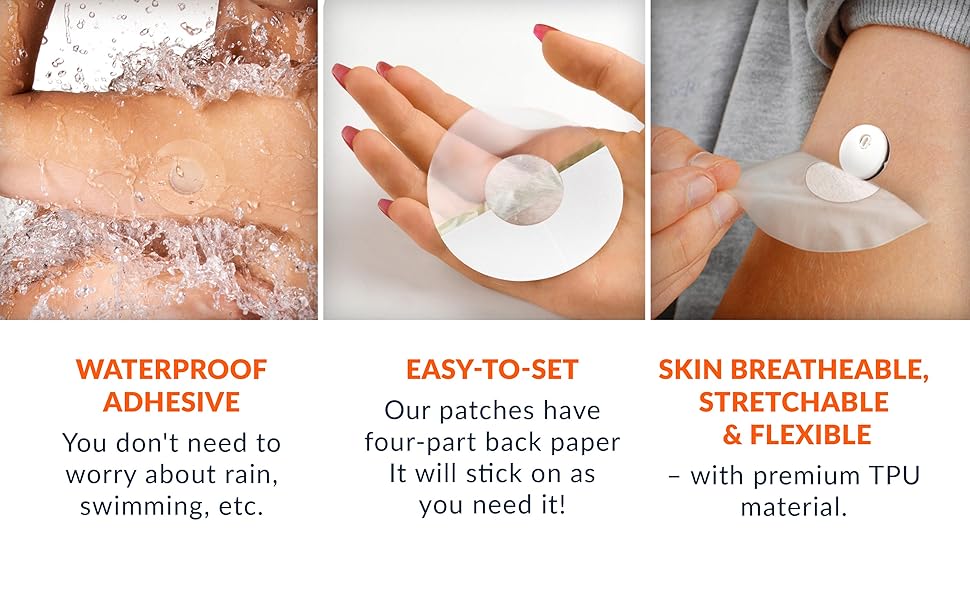 WATERPROOF ADHESIVE
You don't need to worry about rain, swimming, etc.

EASY-TO-SET
Our patches have four-part back paper It will stick on as you need it!

SKIN BREATHEABLE, STRETCHABLE & FLEXIBLE
– with premium TPU material.