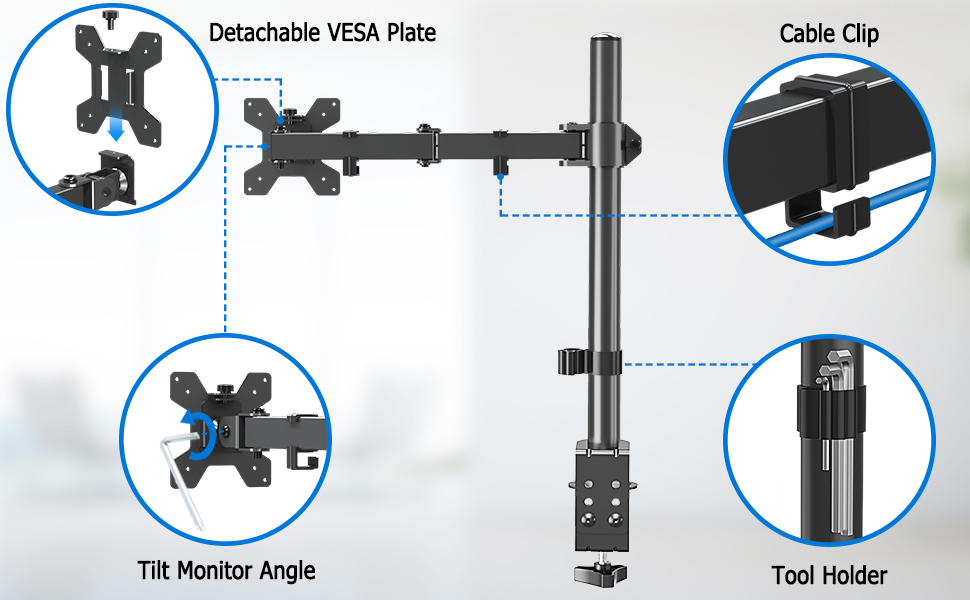 Detachable VESA Plate

Cable Clip

Tilt Monitor Angle

Tool Holder