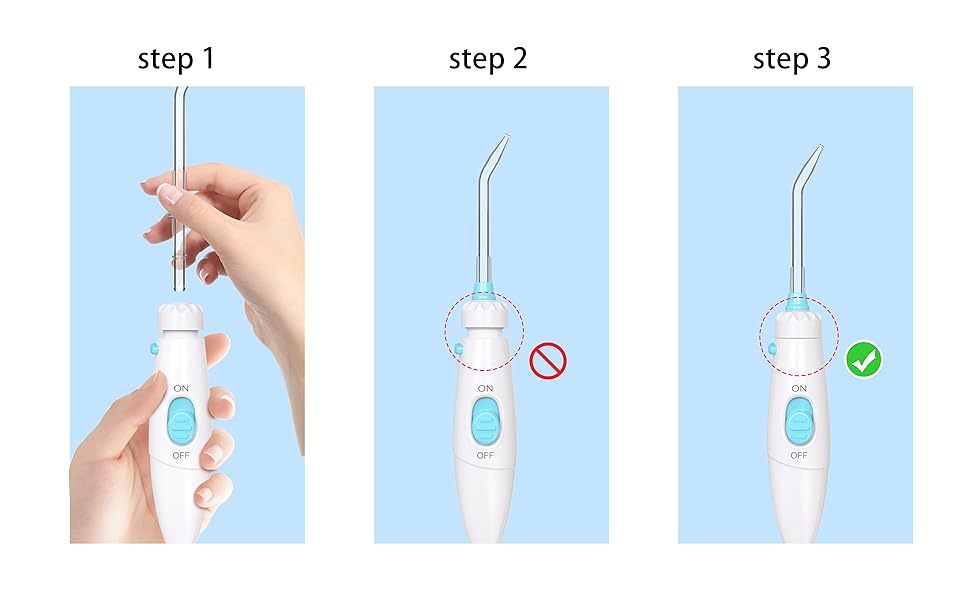 step 1

ON
OFF

step 2

ON
OFF

step 3

ON
OFF