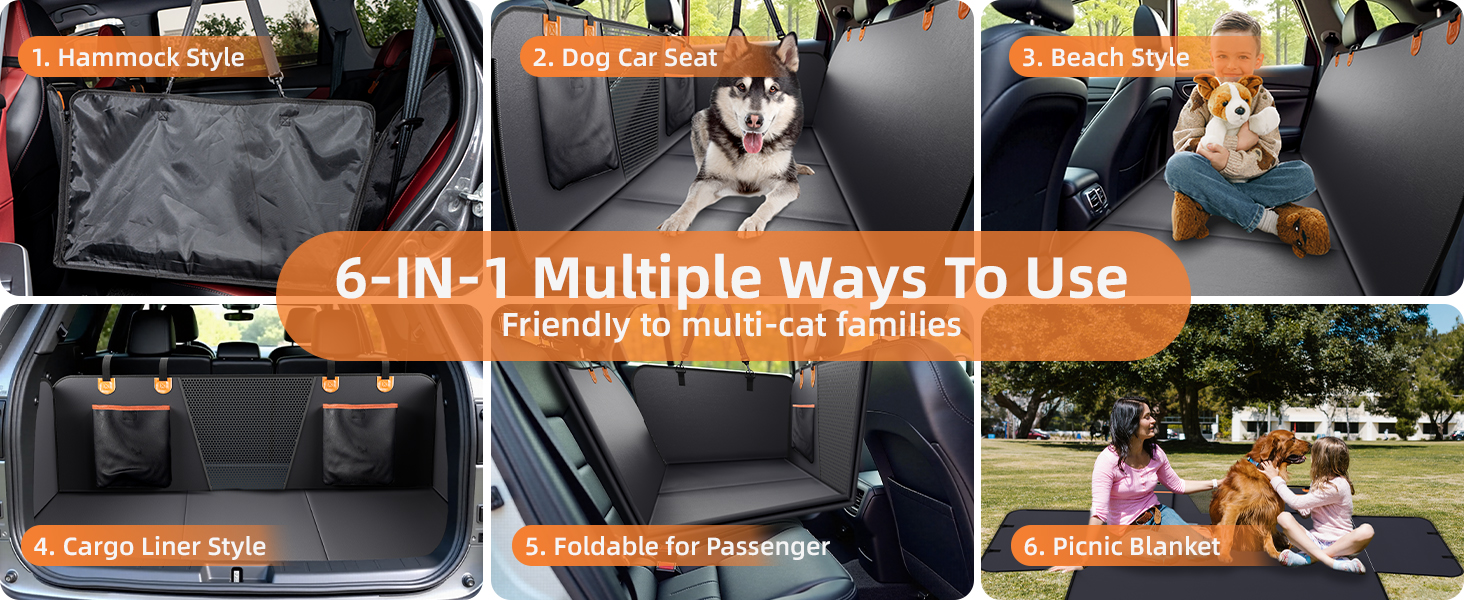 1. Hammock Style

2. Dog Car Seat

3. Beach Style

6-IN-1 Multiple Ways To Use

Friendly to multi-cat families

4. Cargo Liner Style

5. Foldable for Passenger

6. Picnic Blanket