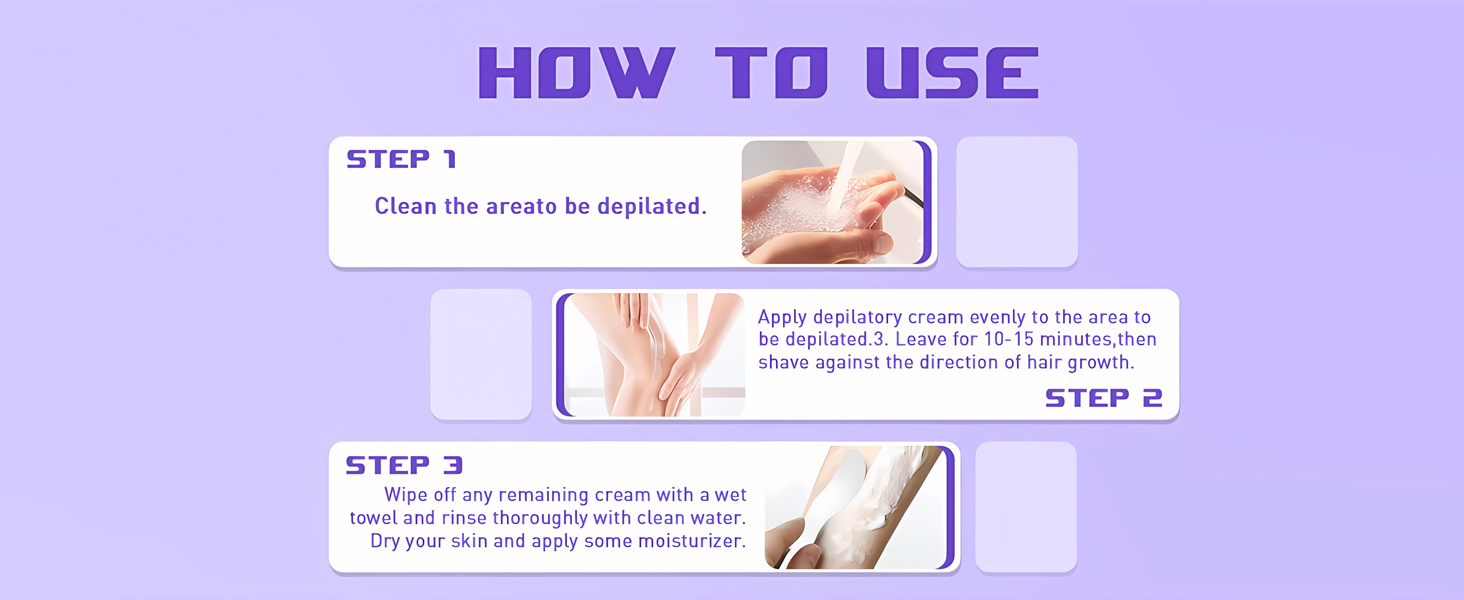 HOW TO USE

STEP 1

Clean the areato be depilated.

Apply depilatory cream evenly to the area to be depilated.3. Leave for 10-15 minutes,then shave against the direction of hair growth.

STEP 2

STEP 3

Wipe off any remaining cream with a wet towel and rinse thoroughly with clean water. Dry your skin and apply some moisturizer.