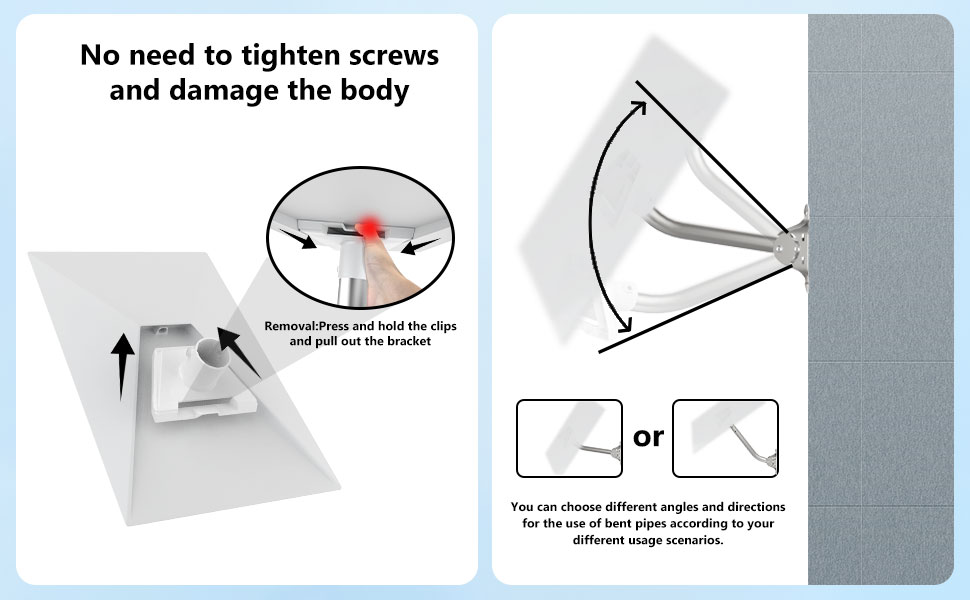 No need to tighten screws and damage the body

Removal:Press and hold the clips and pull out the bracket

or

You can choose different angles and directions for the use of bent pipes according to your different usage scenarios.