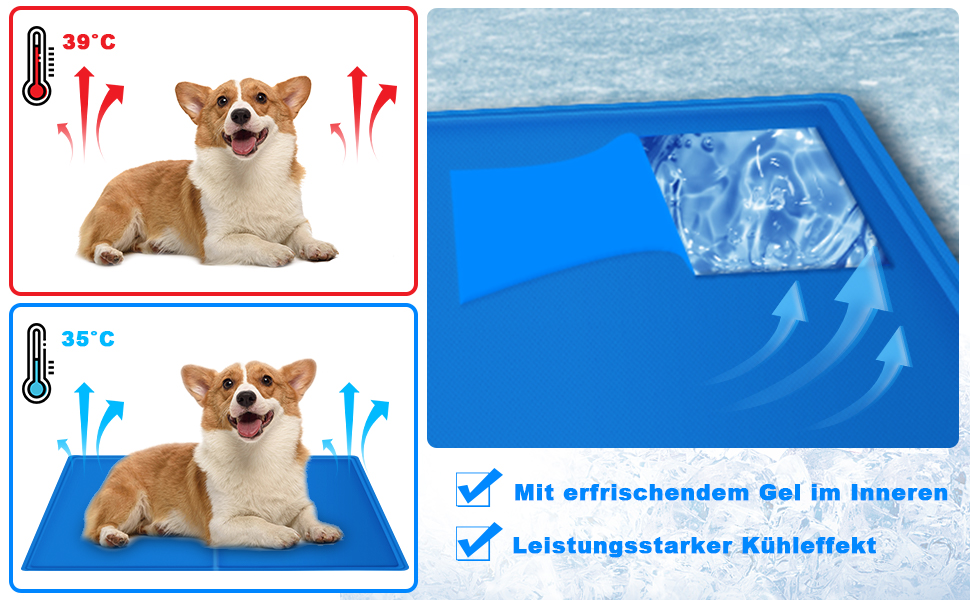 39°C

35°C

Mit erfrischendem Gel im Inneren

Leistungsstarker Kühleffekt