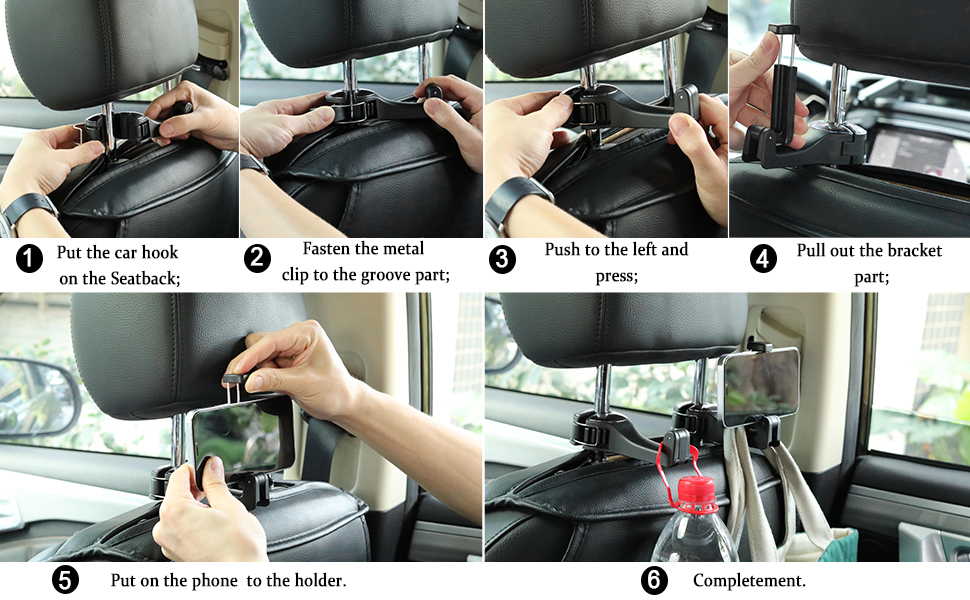 1 Put the car hook on the Seatback;

2 Fasten the metal clip to the groove part;

3 Push to the left and press;

4 Pull out the bracket part;

5 Put on the phone to the holder.

6 Completement.