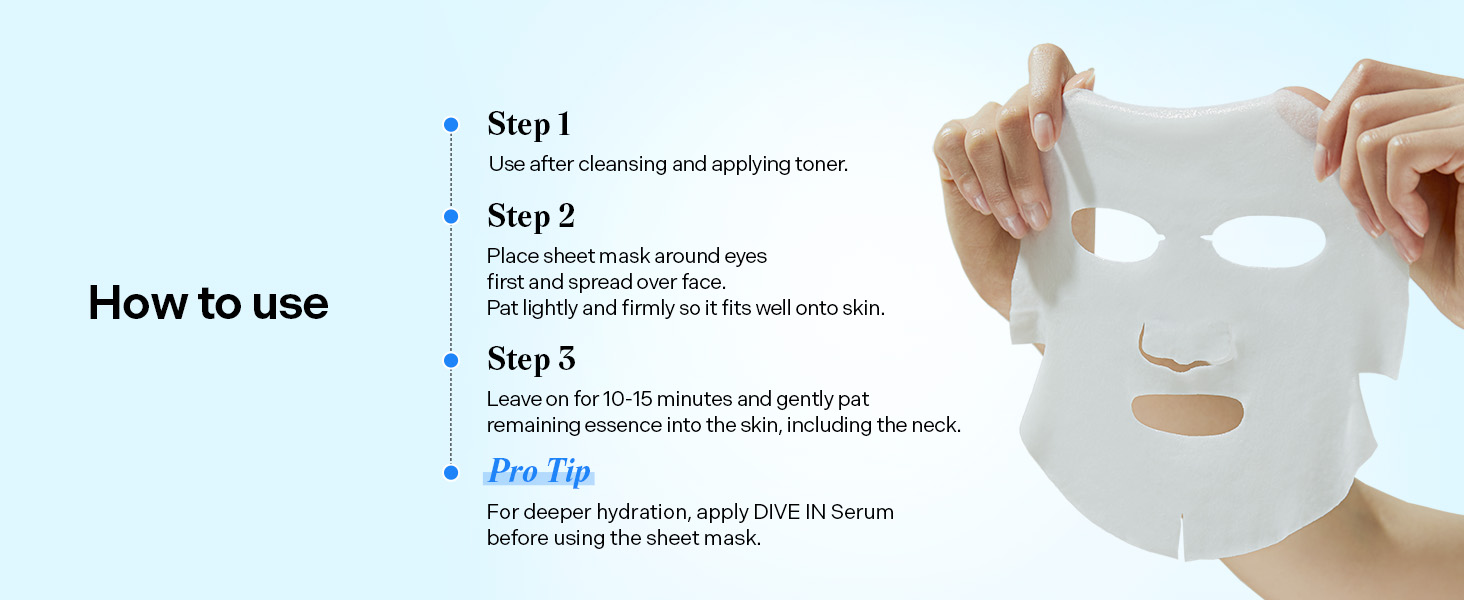 How to use

Step 1
Use after cleansing and applying toner.

Step 2
Place sheet mask around eyes first and spread over face. Pat lightly and firmly so it fits well onto skin.

Step 3
Leave on for 10-15 minutes and gently pat remaining essence into the skin, including the neck.

Pro Tip
For deeper hydration, apply DIVE IN Serum before using the sheet mask.