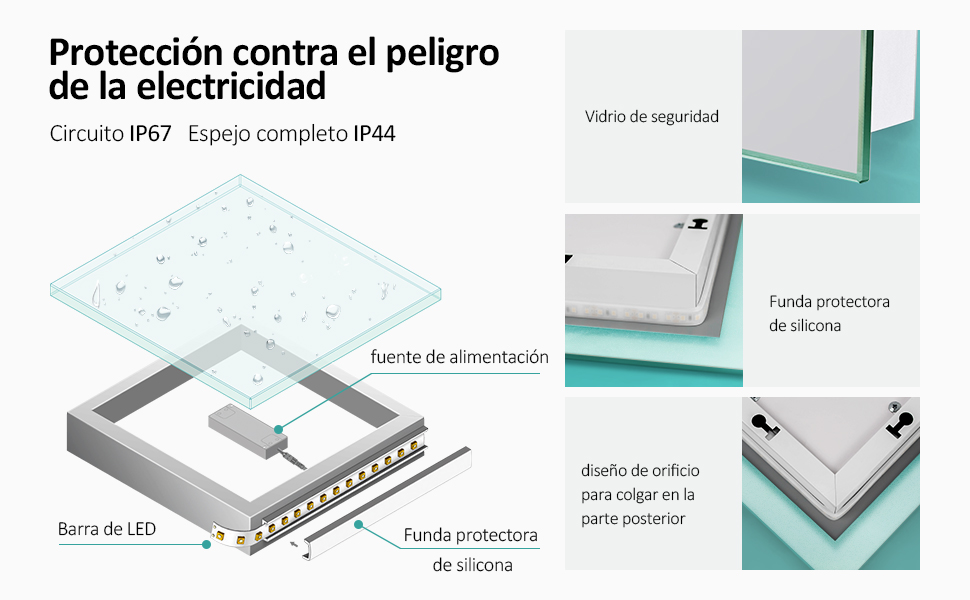 Protección contra el peligro de la electricidad

Circuito IP67 Espejo completo IP44

fuente de alimentación

Barra de LED

Funda protectora de silicona

Vidrio de seguridad

Funda protectora de silicona

diseño de orificio para colgar en la parte posterior