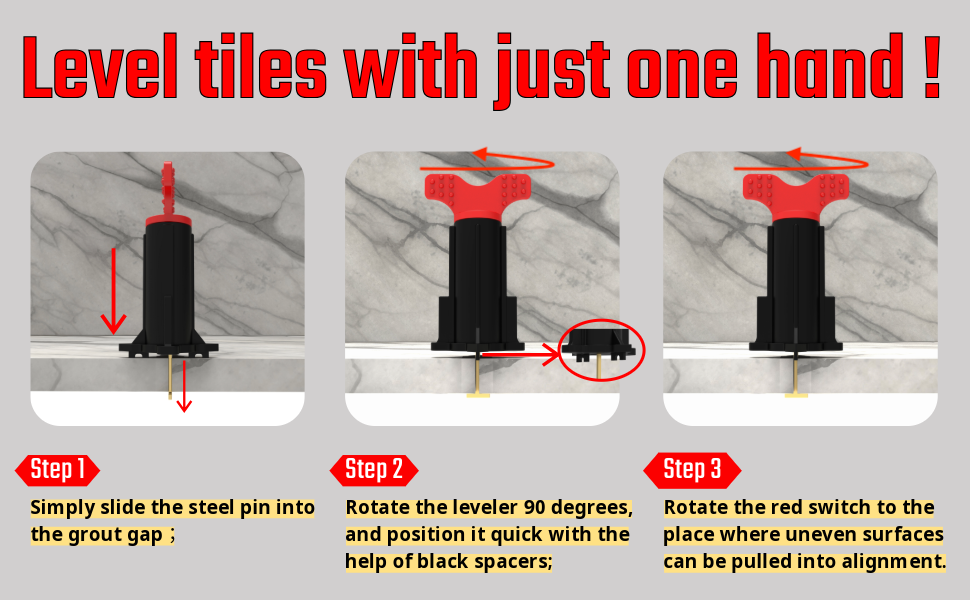 Level tiles with just one hand !

Step 1

Simply slide the steel pin into the grout gap ;

Step 2

Rotate the leveler 90 degrees, and position it quick with the help of black spacers;

Step 3

Rotate the red switch to the place where uneven surfaces can be pulled into alignment.