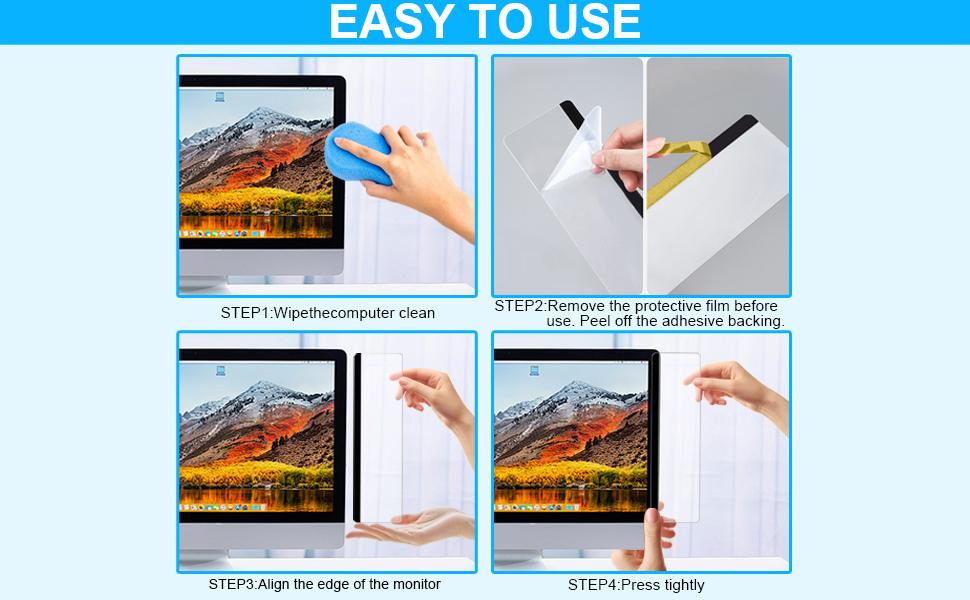 EASY TO USE

STEP1:Wipethecomputer clean

STEP2:Remove the protective film before use. Peel off the adhesive backing.

STEP3:Align the edge of the monitor

STEP4:Press tightly