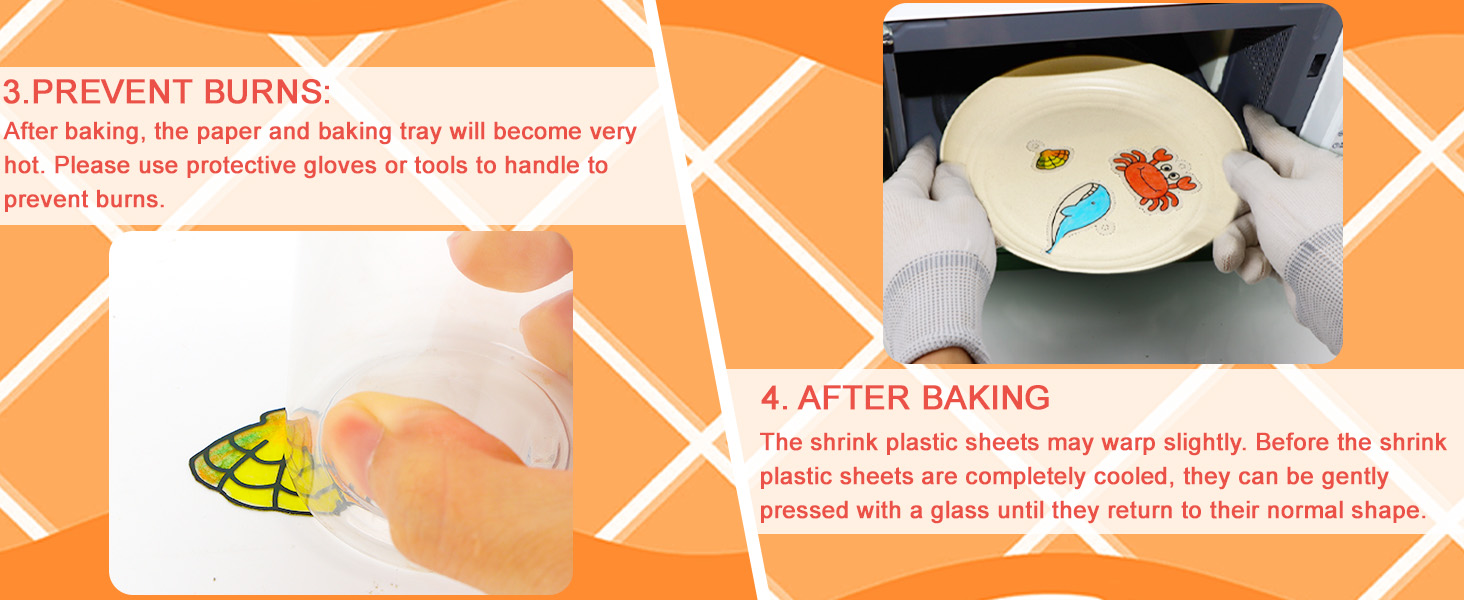 3.PREVENT BURNS:
After baking, the paper and baking tray will become very hot. Please use protective gloves or tools to handle to prevent burns.

4. AFTER BAKING
The shrink plastic sheets may warp slightly. Before the shrink plastic sheets are completely cooled, they can be gently pressed with a glass until they return to their normal shape.