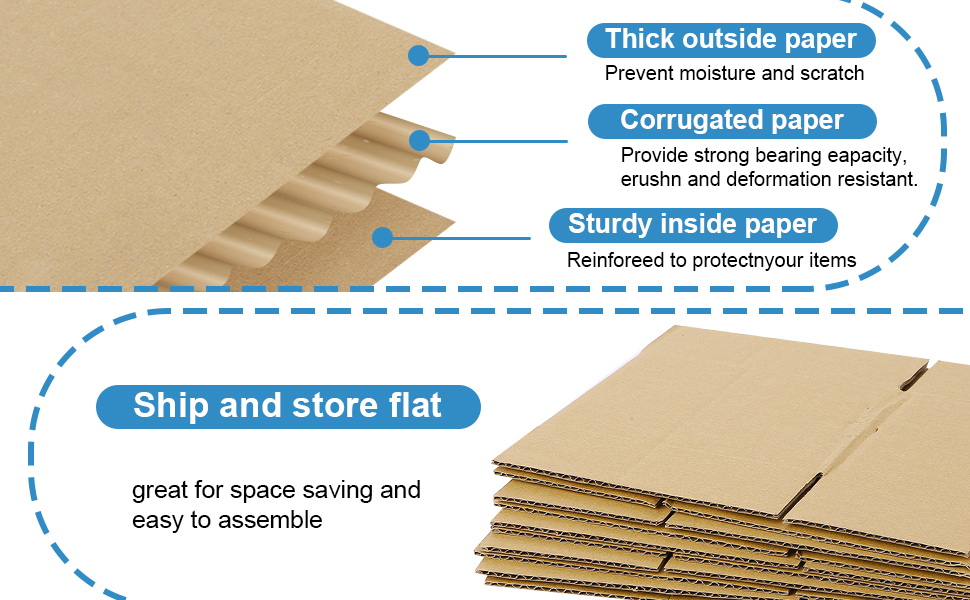 Thick outside paper
Prevent moisture and scratch

Corrugated paper
Provide strong bearing eapacity, erushn and deformation resistant.

Sturdy inside paper
Reinforeed to protectnyour items

Ship and store flat

great for space saving and easy to assemble