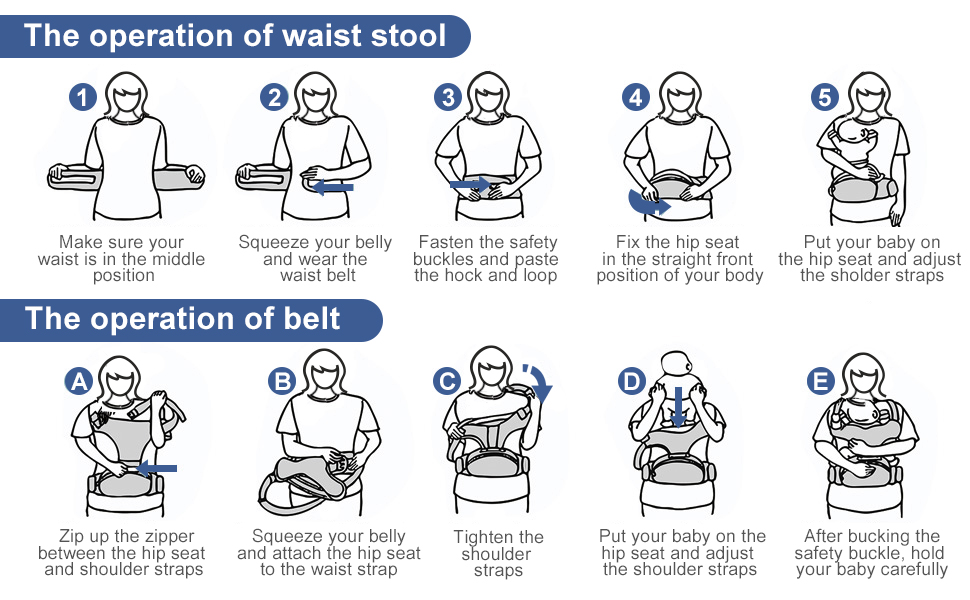 The operation of waist stool

1
Make sure your waist is in the middle position

2
Squeeze your belly and wear the waist belt

3
Fasten the safety buckles and paste the hock and loop

4
Fix the hip seat in the straight front position of your body

5
Put your baby on the hip seat and adjust the sholder straps

The operation of belt

A
Zip up the zipper between the hip seat and shoulder straps

B
Squeeze your belly and attach the hip seat to the waist strap

C
Tighten the shoulder straps

D
Put your baby on the hip seat and adjust the shoulder straps

E
After bucking the safety buckle, hold your baby carefully