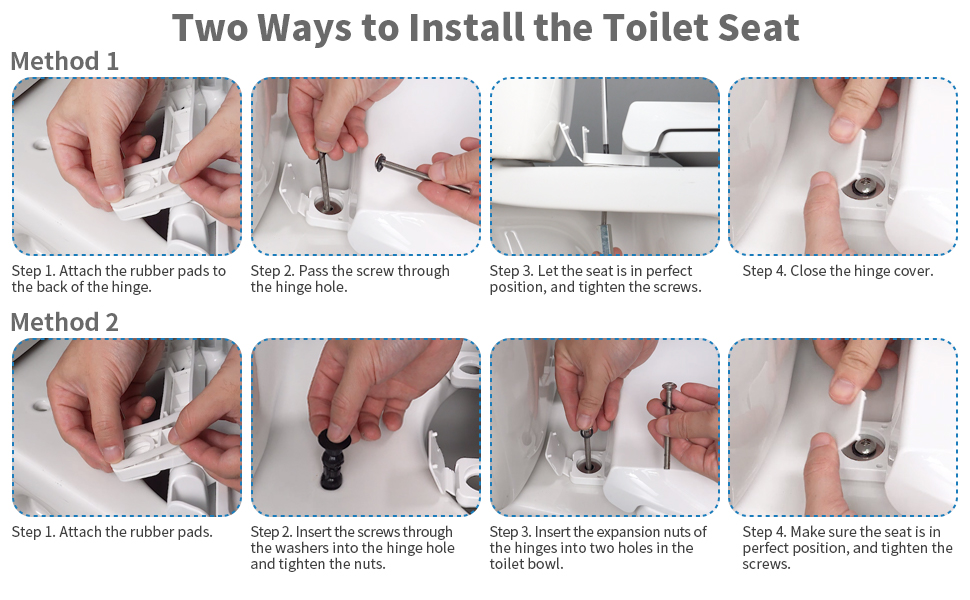 Two Ways to Install the Toilet Seat

Method 1

Step 1. Attach the rubber pads to the back of the hinge.

Step 2. Pass the screw through the hinge hole.

Step 3. Let the seat is in perfect position, and tighten the screws.

Step 4. Close the hinge cover.

Method 2

Step 1. Attach the rubber pads.

Step 2. Insert the screws through the washers into the hinge hole and tighten the nuts.

Step 3. Insert the expansion nuts of the hinges into two holes in the toilet bowl.

Step 4. Make sure the seat is in perfect position, and tighten the screws.